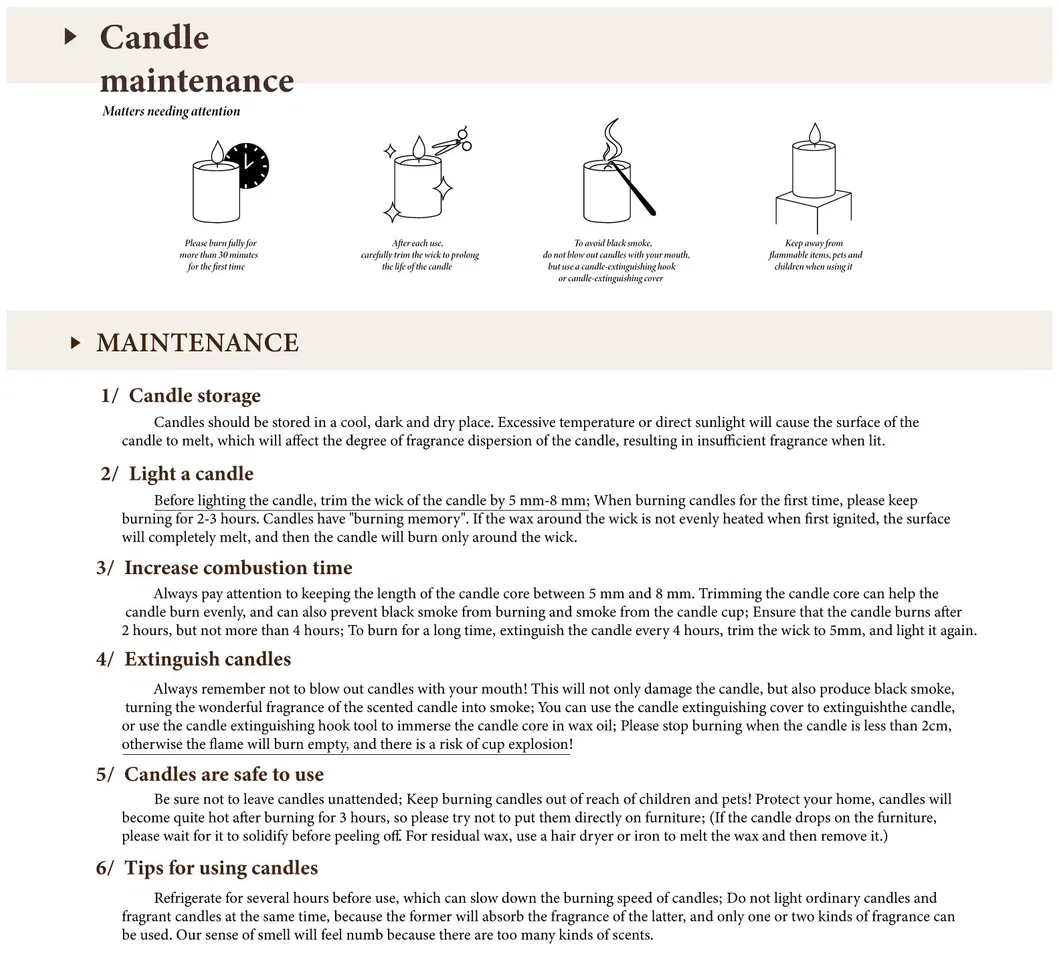 Candle maintenance

Matters needing attention

Please burn fully for more than 30 minutes for the first time

After each use, carefully trim the wick to prolong the life of the candle

To avoid black smoke, do not blow out candles with your mouth, but use a candle-extinguishing hook or candle-extinguishing cover

Keep away from flammable items, pets and children when using it

MAINTENANCE

1/ Candle storage

Candles should be stored in a cool, dark and dry place. Excessive temperature or direct sunlight will cause the surface of the candle to melt, which will affect the degree of fragrance dispersion of the candle, resulting in insufficient fragrance when lit.

2/ Light a candle

Before lighting the candle, trim the wick of the candle by 5 mm-8 mm; When burning candles for the first time, please keep burning for 2-3 hours. Candles have "burning memory". If the wax around the wick is not evenly heated when first ignited, the surface will completely melt, and then the candle will burn only around the wick.

3/ Increase combustion time

Always pay attention to keeping the length of the candle core between 5 mm and 8 mm. Trimming the candle core can help the candle burn evenly, and can also prevent black smoke from burning and smoke from the candle cup; Ensure that the candle burns after 2 hours, but not more than 4 hours; To burn for a long time, extinguish the candle every 4 hours, trim the wick to 5mm, and light it again.

4/ Extinguish candles

Always remember not to blow out candles with your mouth! This will not only damage the candle, but also produce black smoke, turning the wonderful fragrance of the scented candle into smoke; You can use the candle extinguishing cover to extinguishthe candle, or use the candle extinguishing hook tool to immerse the candle core in wax oil; Please stop burning when the candle is less than 2cm, otherwise the flame will burn empty, and there is a risk of cup explosion!

5/ Candles are safe to use

Be sure not to leave candles unattended; Keep burning candles out of reach of children and pets! Protect your home, candles will become quite hot after burning for 3 hours, so please try not to put them directly on furniture; (If the candle drops on the furniture, please wait for it to solidify before peeling off. For residual wax, use a hair dryer or iron to melt the wax and then remove it.)

6/ Tips for using candles

Refrigerate for several hours before use, which can slow down the burning speed of candles; Do not light ordinary candles and fragrant candles at the same time, because the former will absorb the fragrance of the latter, and only one or two kinds of fragrance can be used. Our sense of smell will feel numb because there are too many kinds of scents.