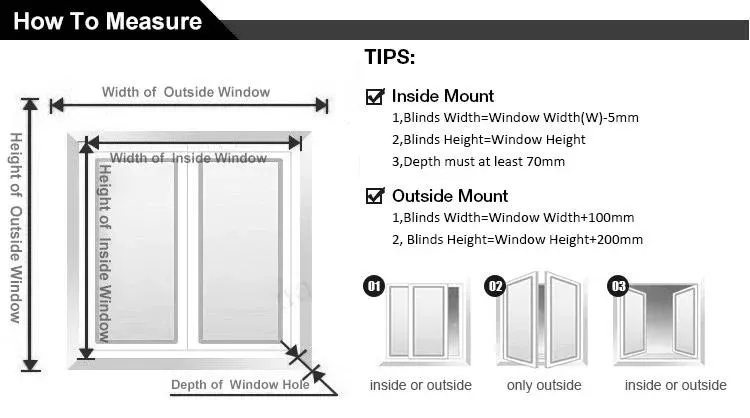 How To Measure

Width of Outside Window

Height of Outside Window

Width of Inside Window

Height of Inside Window

Depth of Window Hole

TIPS:

Inside Mount
1,Blinds Width=Window Width(W)-5mm
2,Blinds Height=Window Height
3,Depth must at least 70mm

Outside Mount
1,Blinds Width=Window Width+100mm
2, Blinds Height=Window Height+200mm

01
inside or outside

02
only outside

03
inside or outside