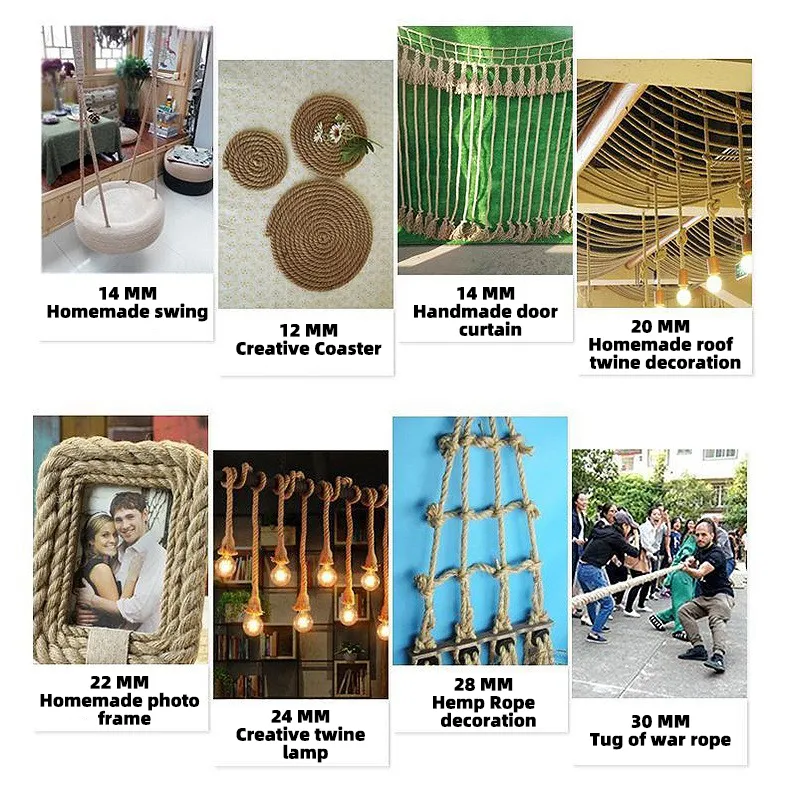 14 MM
Homemade swing

12 MM
Creative Coaster

14 MM
Handmade door curtain

20 MM
Homemade roof twine decoration

22 MM
Homemade photo frame

24 MM
Creative twine lamp

28 MM
Hemp Rope decoration

30 MM
Tug of war rope