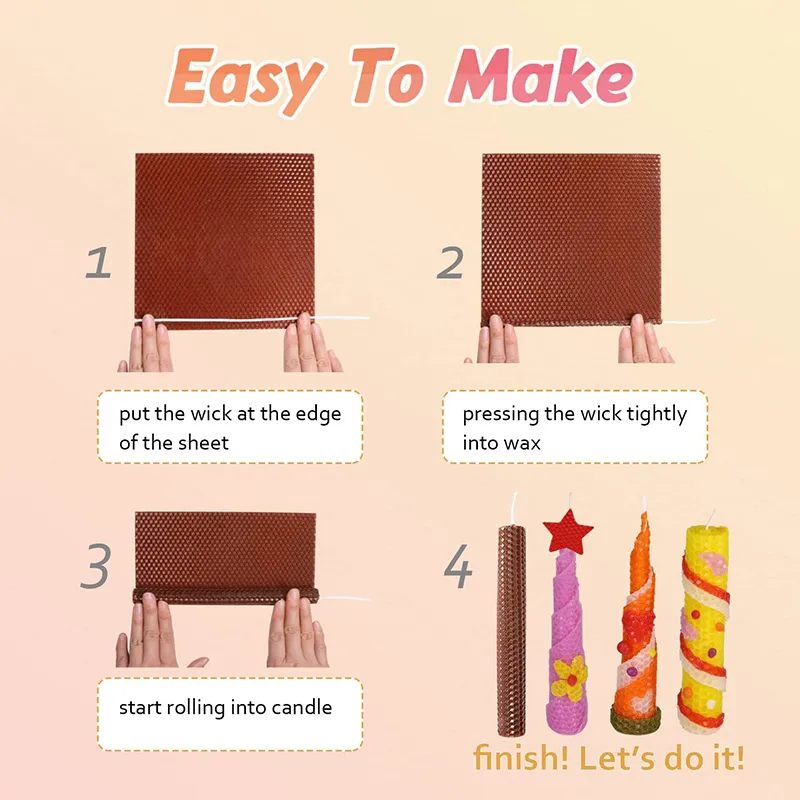 Easy To Make

1

put the wick at the edge of the sheet

2

pressing the wick tightly into wax

3

start rolling into candle

4

finish! Let's do it!