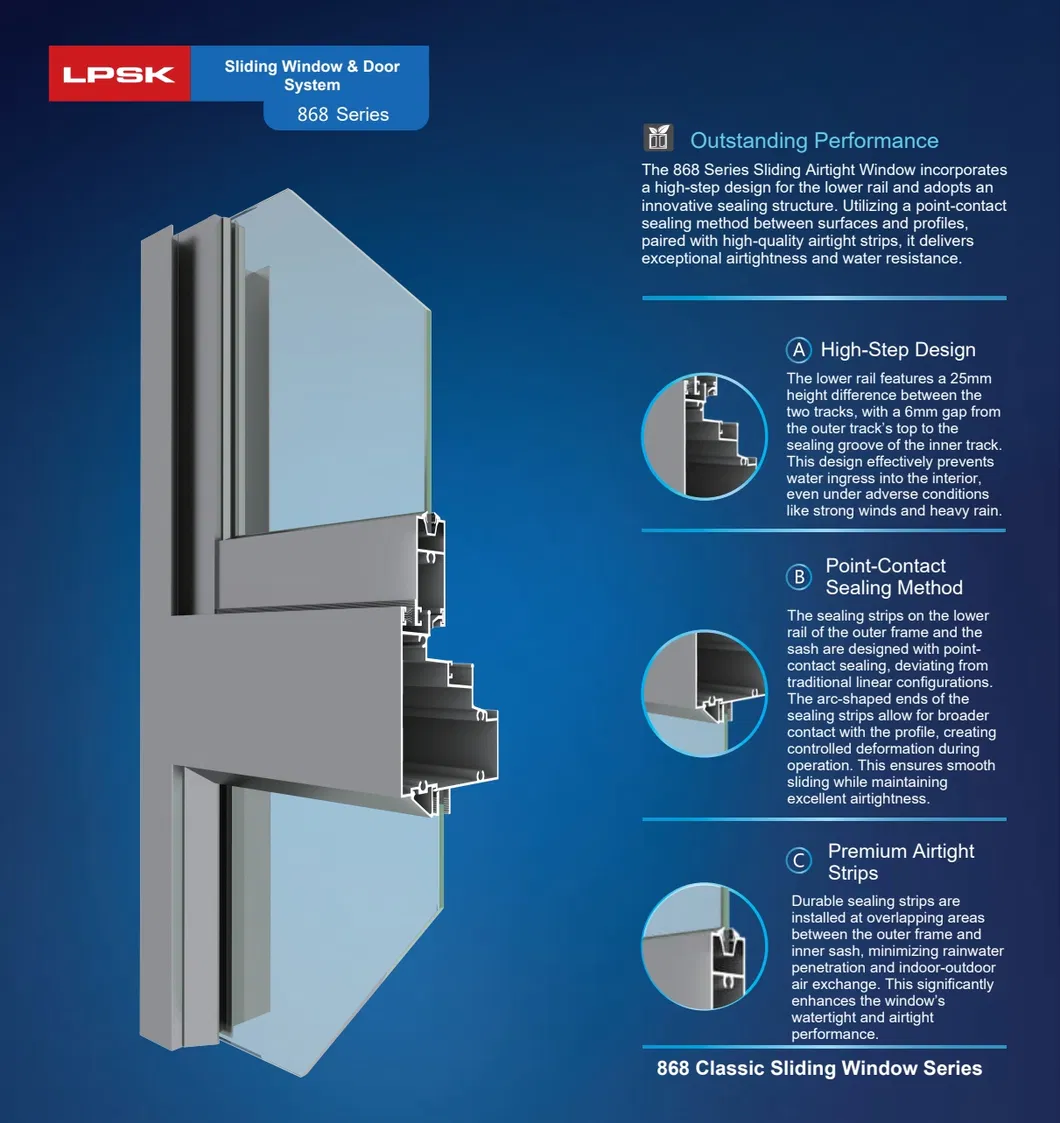 LPSK

Sliding Window & Door System

868 Series

Outstanding Performance

The 868 Series Sliding Airtight Window incorporates a high-step design for the lower rail and adopts an innovative sealing structure. Utilizing a point-contact sealing method between surfaces and profiles, paired with high-quality airtight strips, it delivers exceptional airtightness and water resistance.

A High-Step Design

The lower rail features a 25mm height difference between the two tracks, with a 6mm gap from the outer track's top to the sealing groove of the inner track. This design effectively prevents water ingress into the interior, even under adverse conditions like strong winds and heavy rain.

B Point-Contact Sealing Method

The sealing strips on the lower rail of the outer frame and the sash are designed with point-contact sealing, deviating from traditional linear configurations. The arc-shaped ends of the sealing strips allow for broader contact with the profile, creating controlled deformation during operation. This ensures smooth sliding while maintaining excellent airtightness.

C Premium Airtight Strips

Durable sealing strips are installed at overlapping areas between the outer frame and inner sash, minimizing rainwater penetration and indoor-outdoor air exchange. This significantly enhances the window's watertight and airtight performance.

868 Classic Sliding Window Series