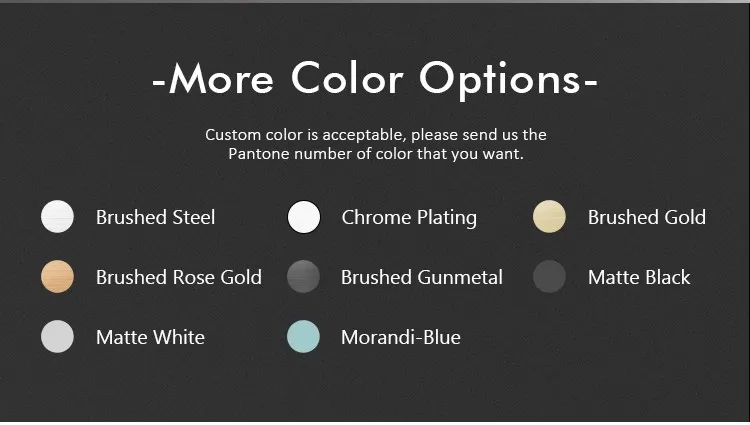 -More Color Options-

Custom color is acceptable, please send us the Pantone number of color that you want.

Brushed Steel

Brushed Rose Gold

Matte White

Chrome Plating

Brushed Gunmetal

Morandi-Blue

Brushed Gold

Matte Black