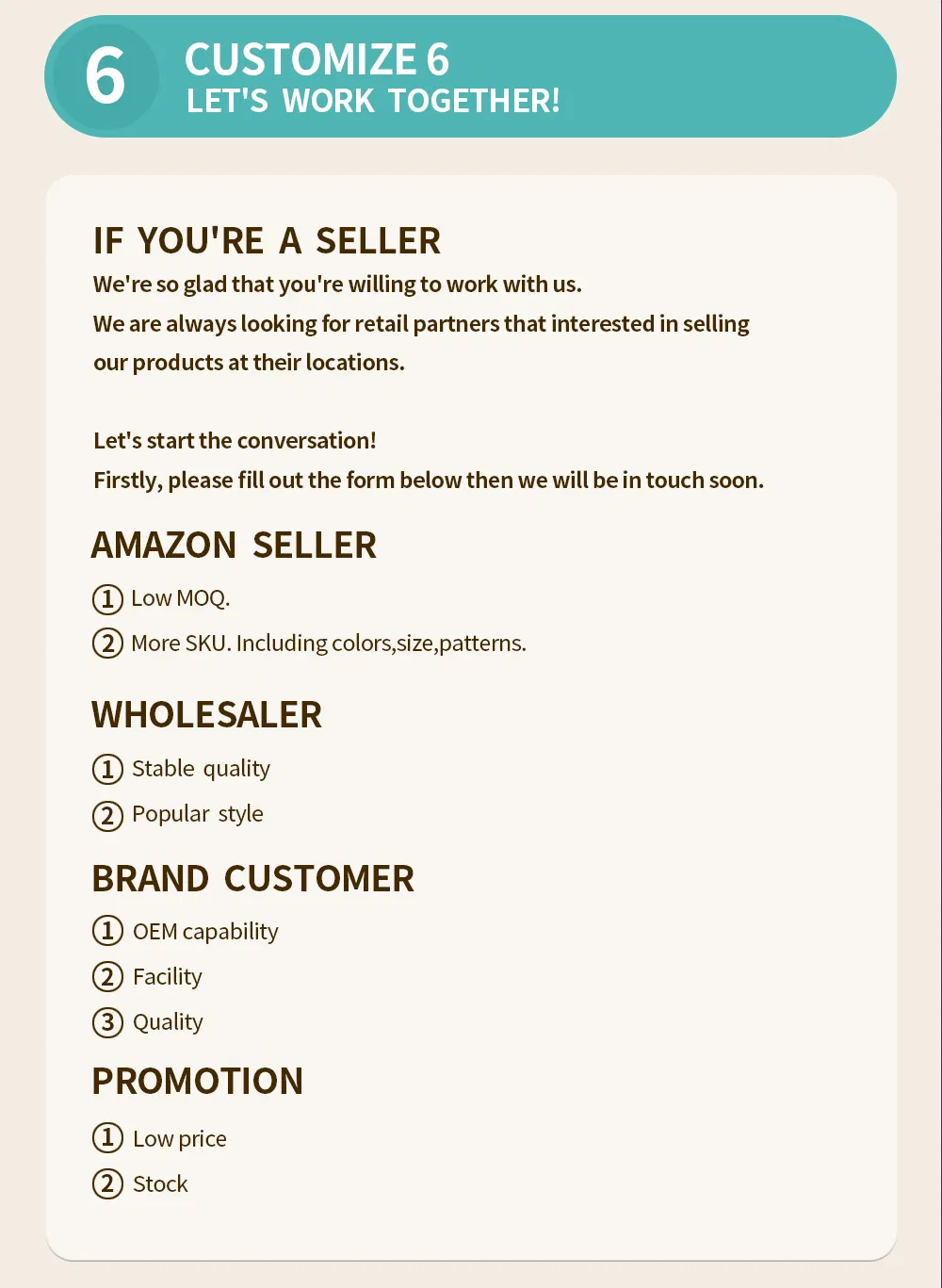 6

CUSTOMIZE 6
LET'S WORK TOGETHER!

IF YOU'RE A SELLER

We're so glad that you're willing to work with us.
We are always looking for retail partners that interested in selling our products at their locations.

Let's start the conversation!
Firstly, please fill out the form below then we will be in touch soon.

AMAZON SELLER

① Low MOQ.
② More SKU. Including colors,size,patterns.

WHOLESALER

① Stable quality
② Popular style

BRAND CUSTOMER

① OEM capability
② Facility
③ Quality

PROMOTION

① Low price
② Stock