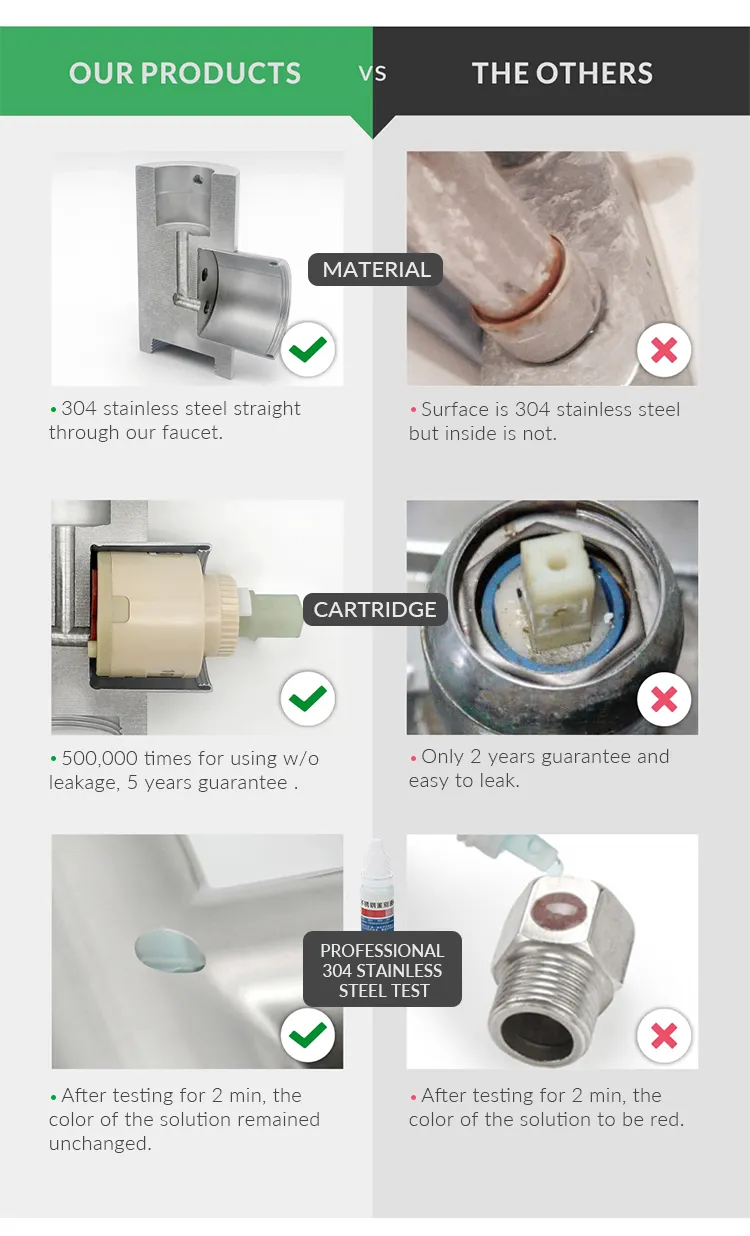 OUR PRODUCTS VS THE OTHERS

MATERIAL

• 304 stainless steel straight through our faucet.

• Surface is 304 stainless steel but inside is not.

CARTRIDGE

• 500,000 times for using w/o leakage, 5 years guarantee .

• Only 2 years guarantee and easy to leak.

PROFESSIONAL 304 STAINLESS STEEL TEST

• After testing for 2 min, the color of the solution remained unchanged.

• After testing for 2 min, the color of the solution to be red.