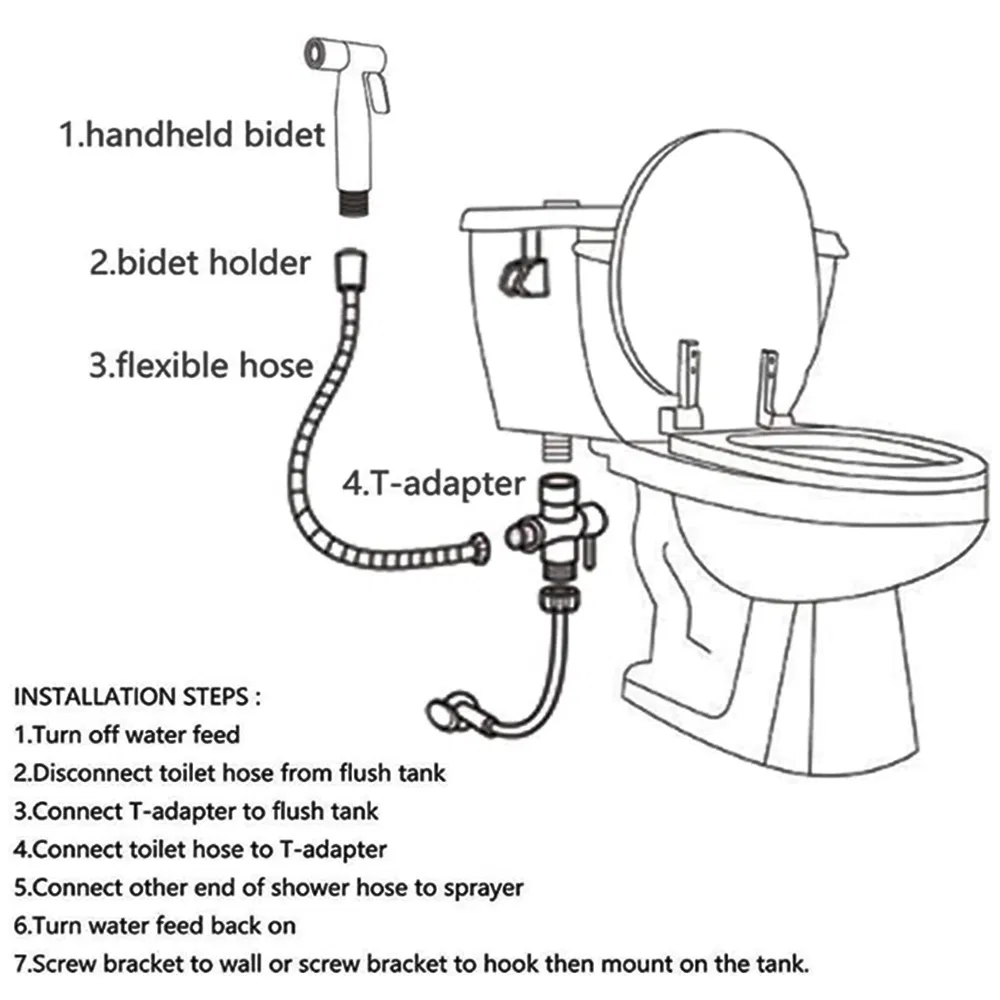 1.handheld bidet

2.bidet holder

3.flexible hose

4.T-adapter

INSTALLATION STEPS :
1.Turn off water feed
2.Disconnect toilet hose from flush tank
3.Connect T-adapter to flush tank
4.Connect toilet hose to T-adapter
5.Connect other end of shower hose to sprayer
6.Turn water feed back on
7.Screw bracket to wall or screw bracket to hook then mount on the tank.