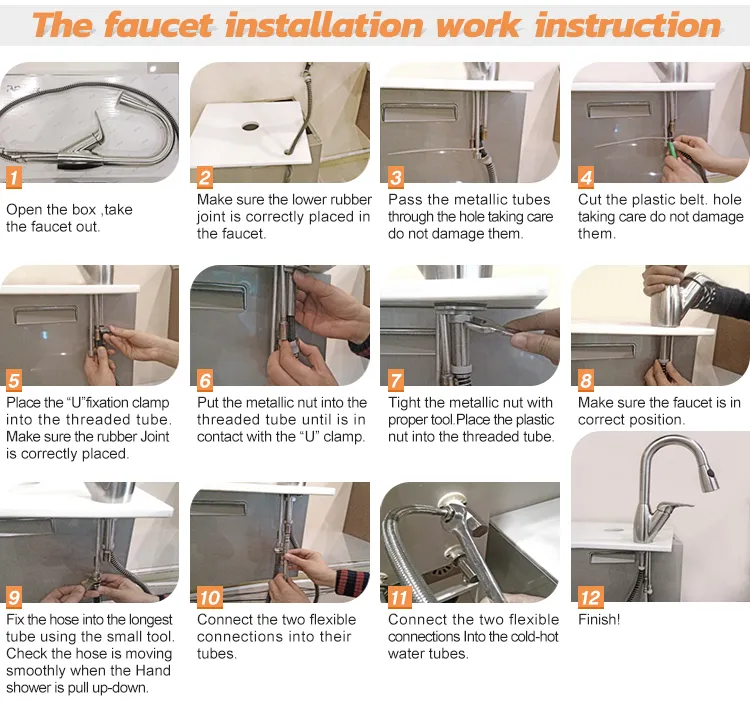 The faucet installation work instruction

1
Open the box ,take the faucet out.

2
Make sure the lower rubber joint is correctly placed in the faucet.

3
Pass the metallic tubes through the hole taking care do not damage them.

4
Cut the plastic belt. hole taking care do not damage them.

5
Place the "U"fixation clamp into the threaded tube. Make sure the rubber Joint is correctly placed.

6
Put the metallic nut into the threaded tube until is in contact with the "U" clamp.

7
Tight the metallic nut with proper tool.Place the plastic nut into the threaded tube.

8
Make sure the faucet is in correct position.

9
Fix the hose into the longest tube using the small tool. Check the hose is moving smoothly when the Hand shower is pull up-down.

10
Connect the two flexible connections into their tubes.

11
Connect the two flexible connections Into the cold-hot water tubes.

12
Finish!