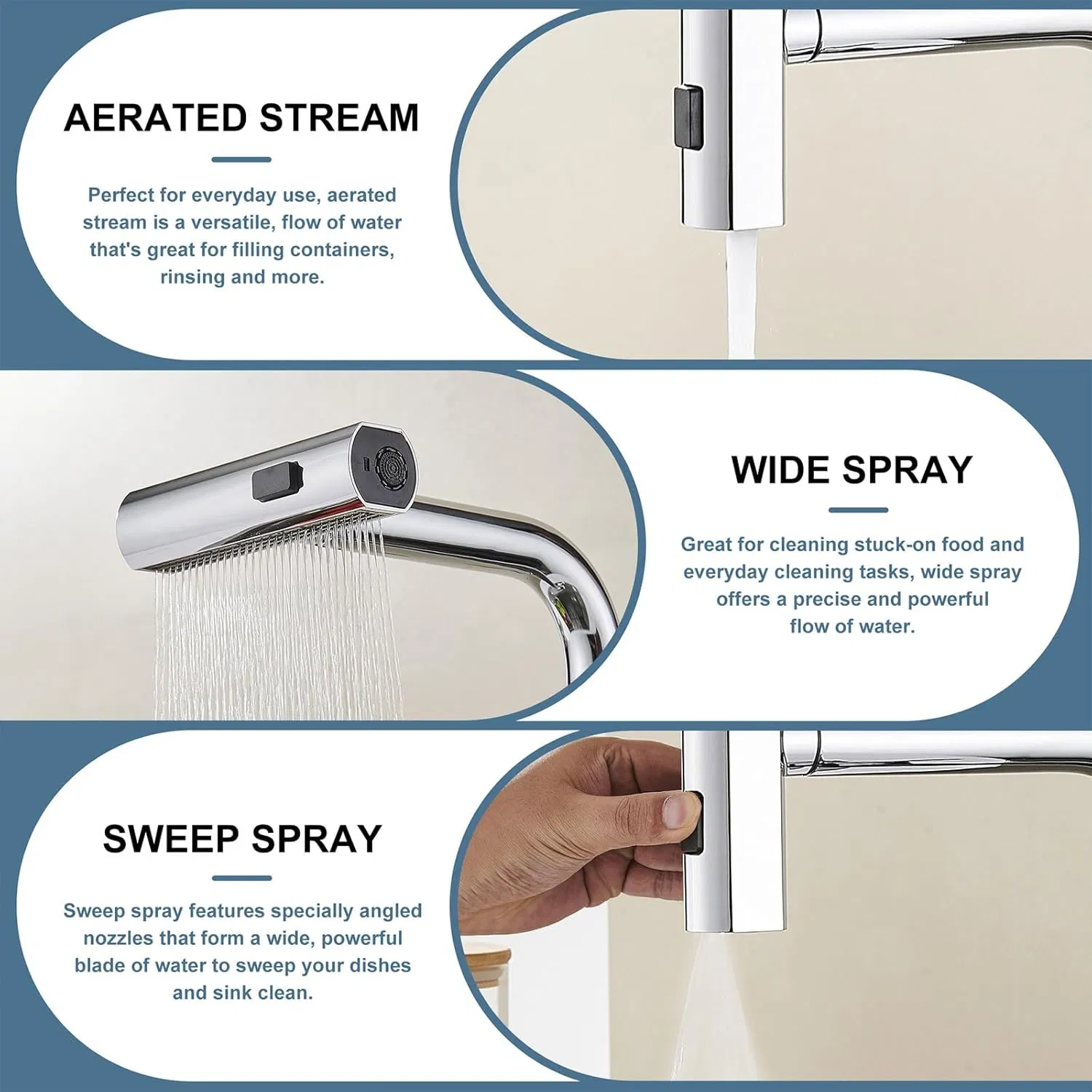 AERATED STREAM

Perfect for everyday use, aerated stream is a versatile, flow of water that's great for filling containers, rinsing and more.

WIDE SPRAY

Great for cleaning stuck-on food and everyday cleaning tasks, wide spray offers a precise and powerful flow of water.

SWEEP SPRAY

Sweep spray features specially angled nozzles that form a wide, powerful blade of water to sweep your dishes and sink clean.