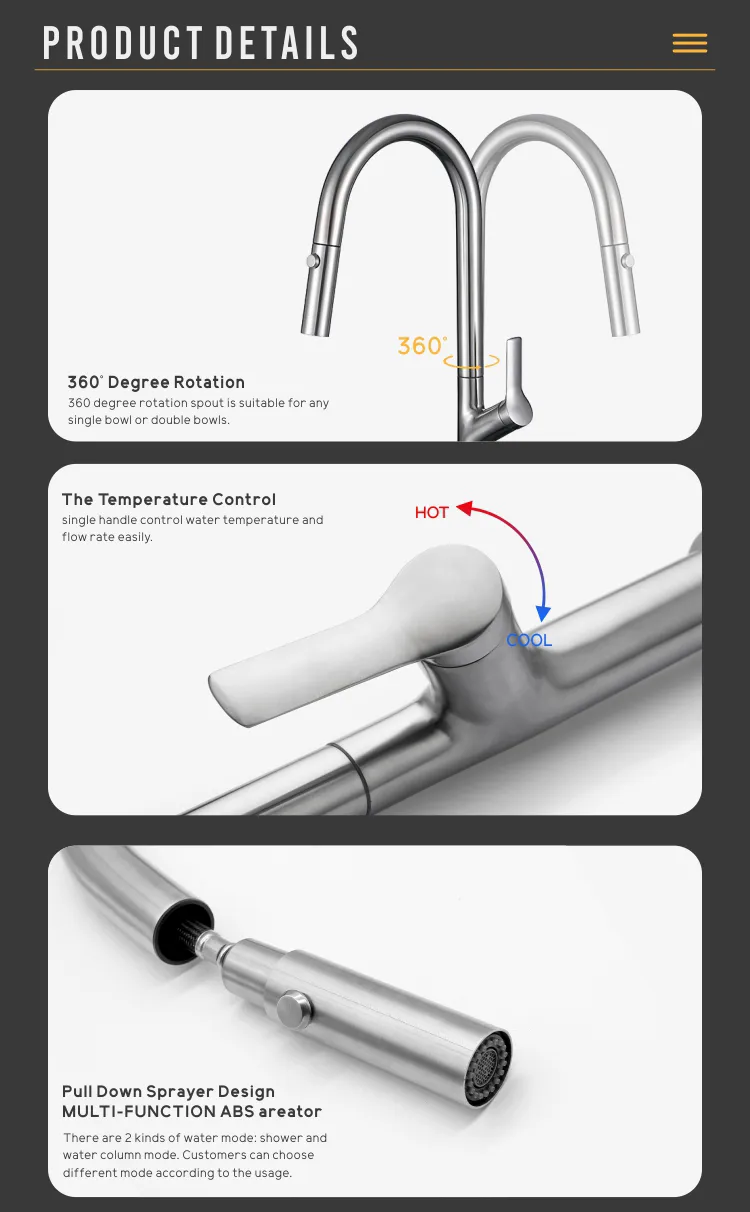 PRODUCT DETAILS

360°

360° Degree Rotation
360 degree rotation spout is suitable for any single bowl or double bowls.

The Temperature Control
single handle control water temperature and flow rate easily.

HOT

COOL

Pull Down Sprayer Design
MULTI-FUNCTION ABS areator
There are 2 kinds of water mode: shower and water column mode. Customers can choose different mode according to the usage.