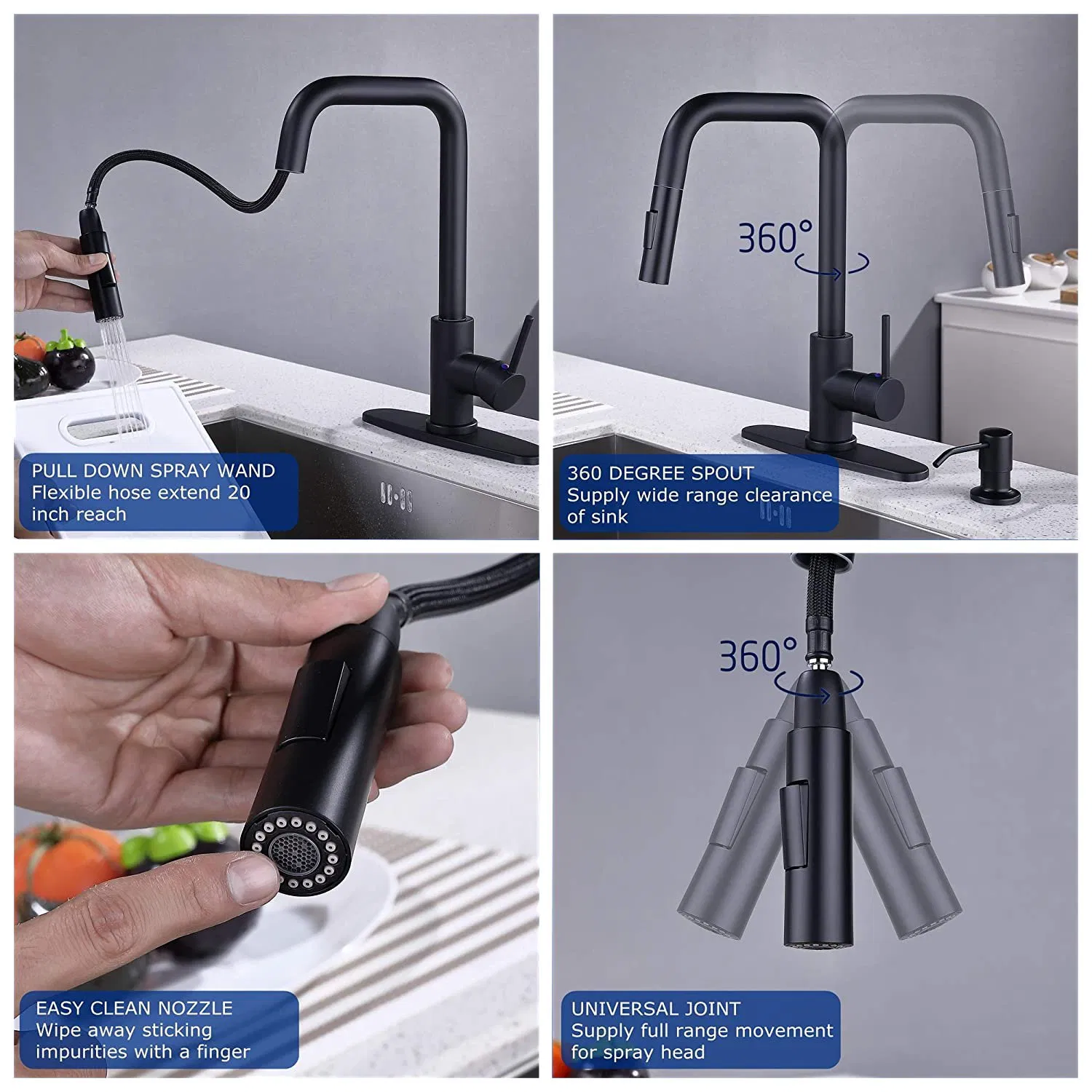 PULL DOWN SPRAY WAND
Flexible hose extend 20 inch reach

360°

360 DEGREE SPOUT
Supply wide range clearance of sink

EASY CLEAN NOZZLE
Wipe away sticking impurities with a finger

360°

UNIVERSAL JOINT
Supply full range movement for spray head