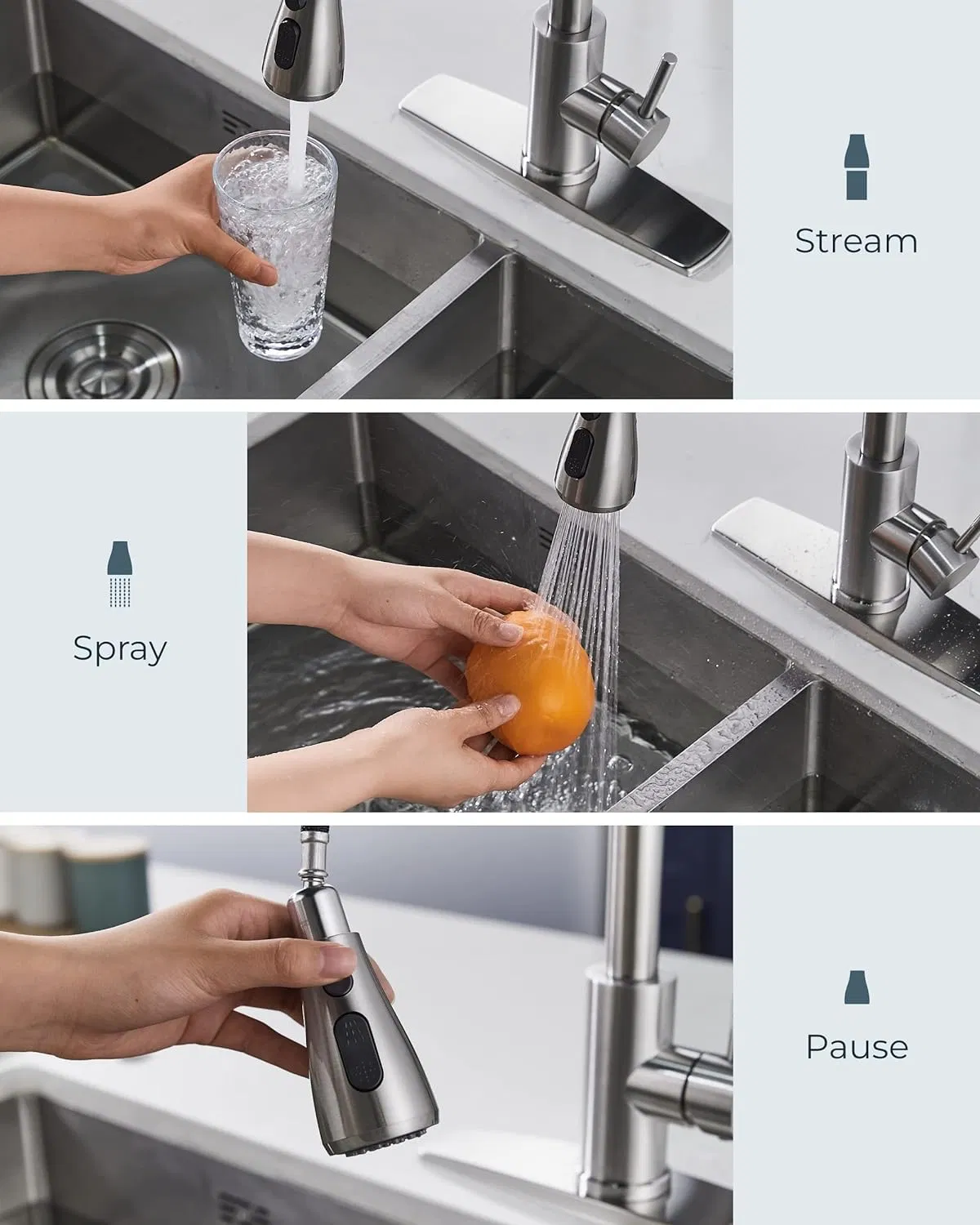 Stream

Spray

Pause