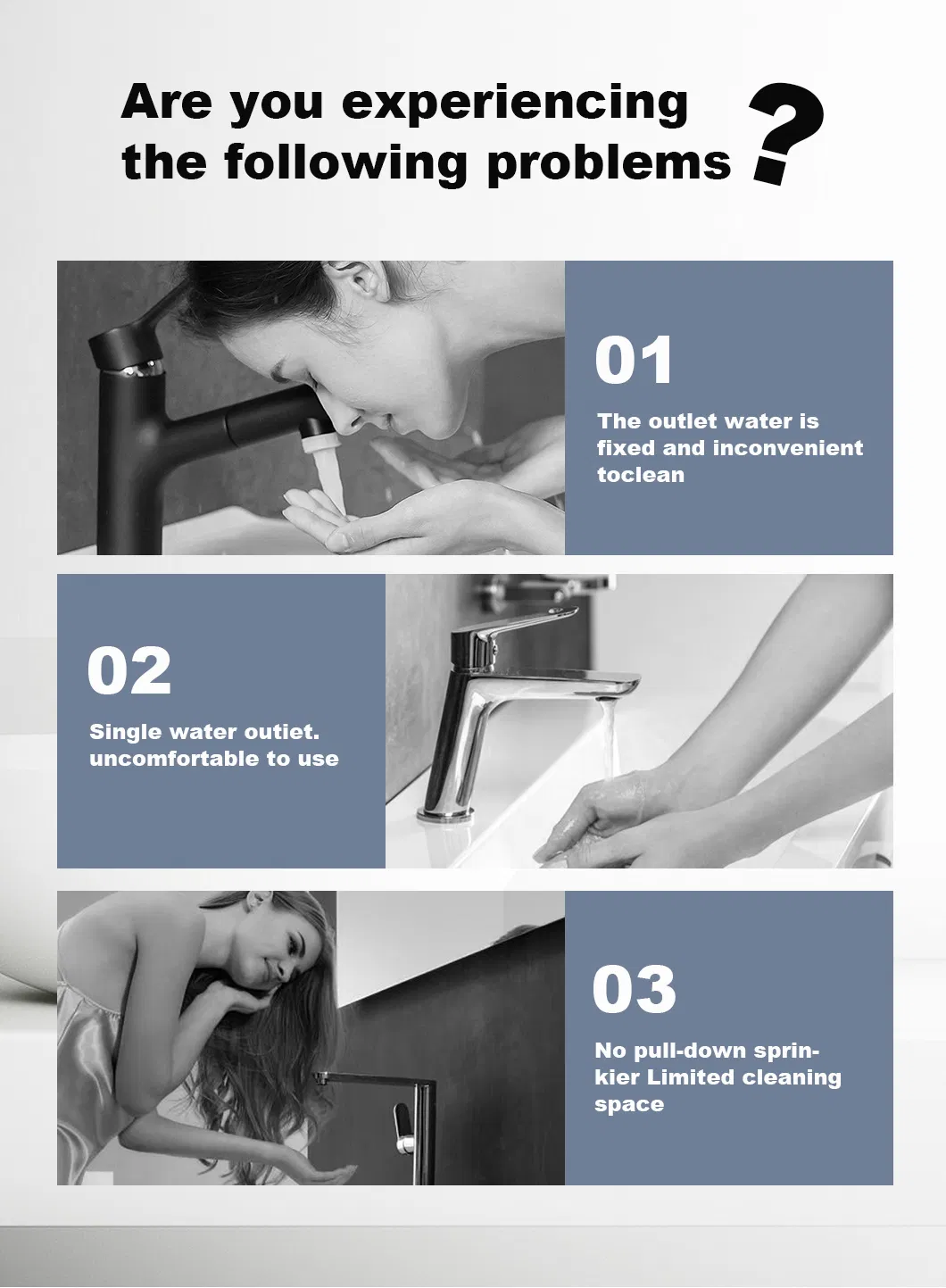 Are you experiencing the following problems ?

01

The outlet water is fixed and inconvenient toclean

02

Single water outiet. uncomfortable to use

03

No pull-down sprinkier Limited cleaning space