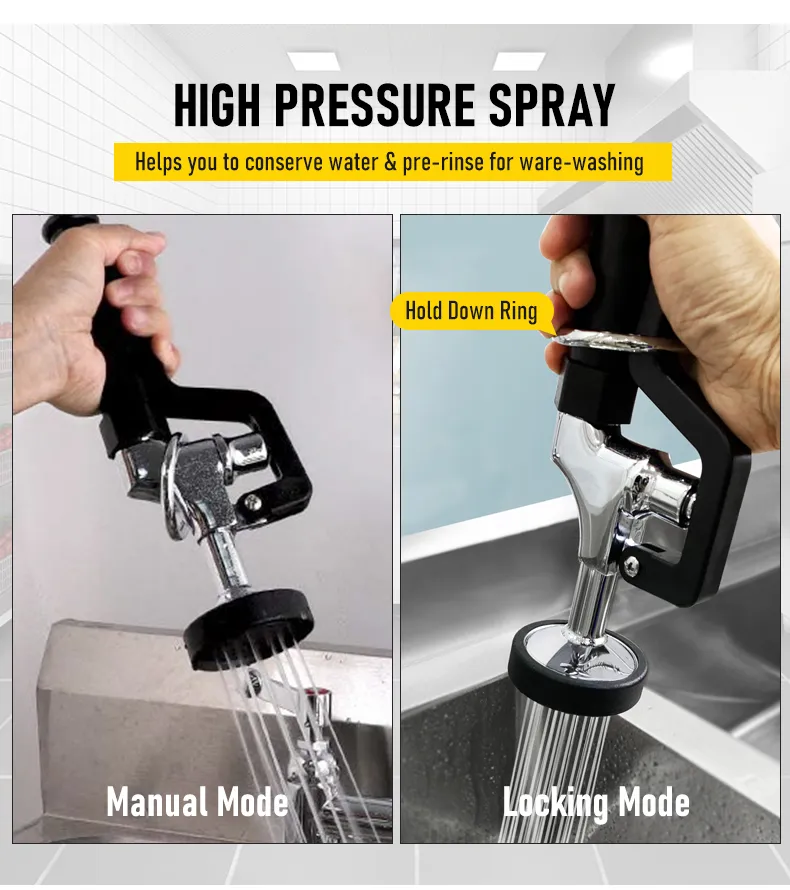 HIGH PRESSURE SPRAY

Helps you to conserve water & pre-rinse for ware-washing

Hold Down Ring

Manual Mode

Locking Mode