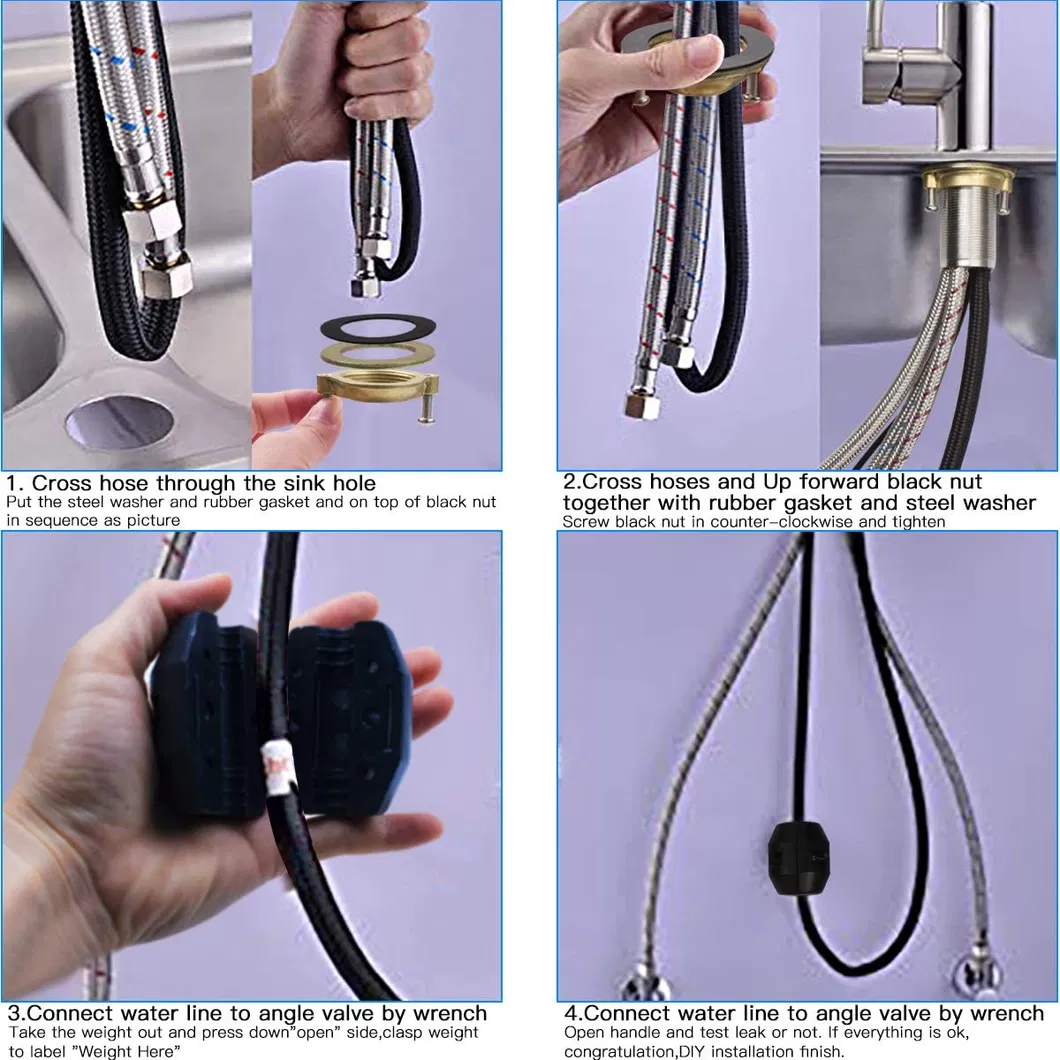 1. Cross hose through the sink hole
Put the steel washer and rubber gasket and on top of black nut in sequence as picture

2.Cross hoses and Up forward black nut together with rubber gasket and steel washer
Screw black nut in counter-clockwise and tighten

3.Connect water line to angle valve by wrench
Take the weight out and press down"open" side,clasp weight to label "Weight Here"

4.Connect water line to angle valve by wrench
Open handle and test leak or not. If everything is ok, congratulation,DIY installation finish.