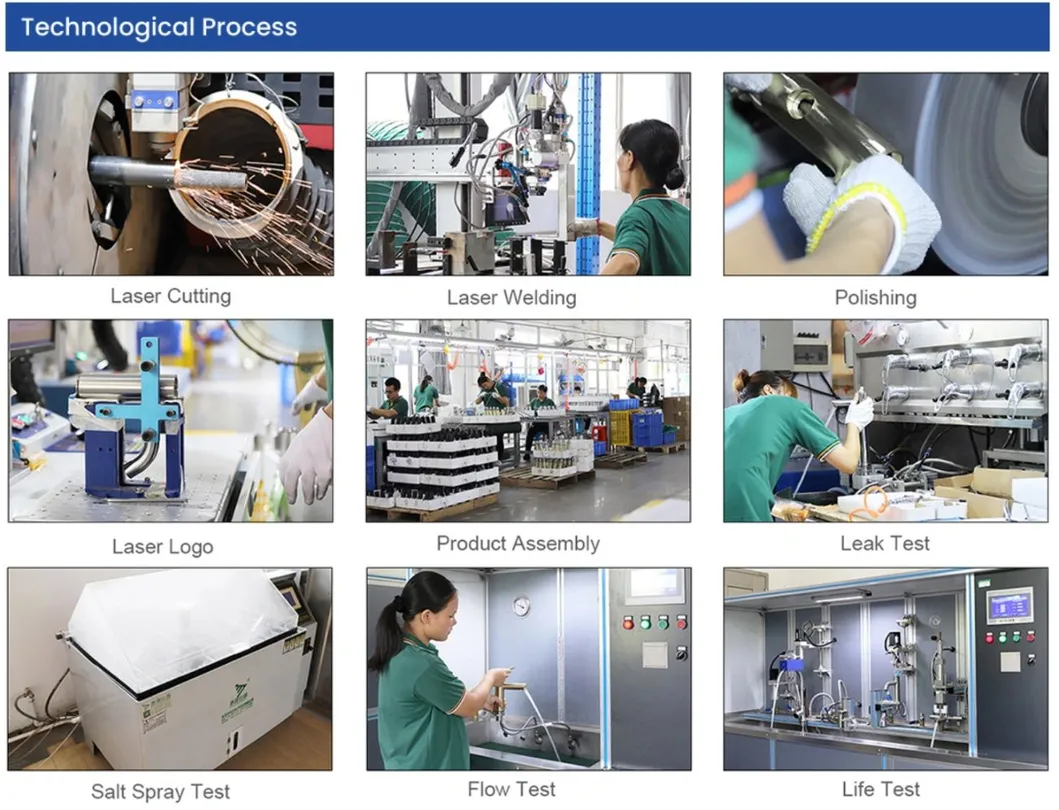 Technological Process

Laser Cutting

Laser Welding

Polishing

Laser Logo

Product Assembly

Leak Test

Salt Spray Test

Flow Test

Life Test