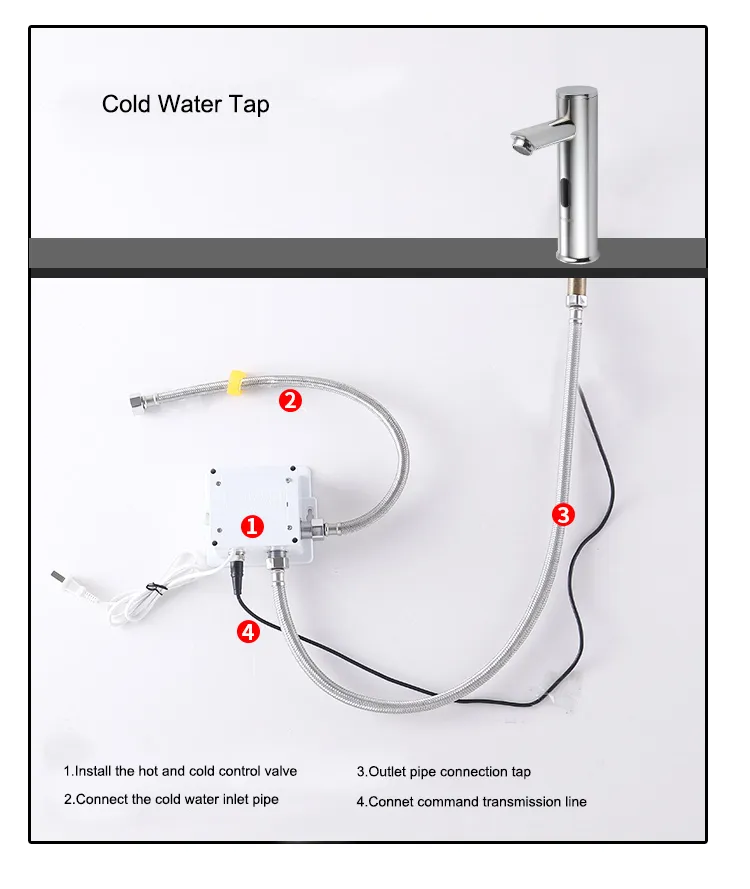 Cold Water Tap

2

1

3

4

1.Install the hot and cold control valve

2.Connect the cold water inlet pipe

3.Outlet pipe connection tap

4.Connet command transmission line