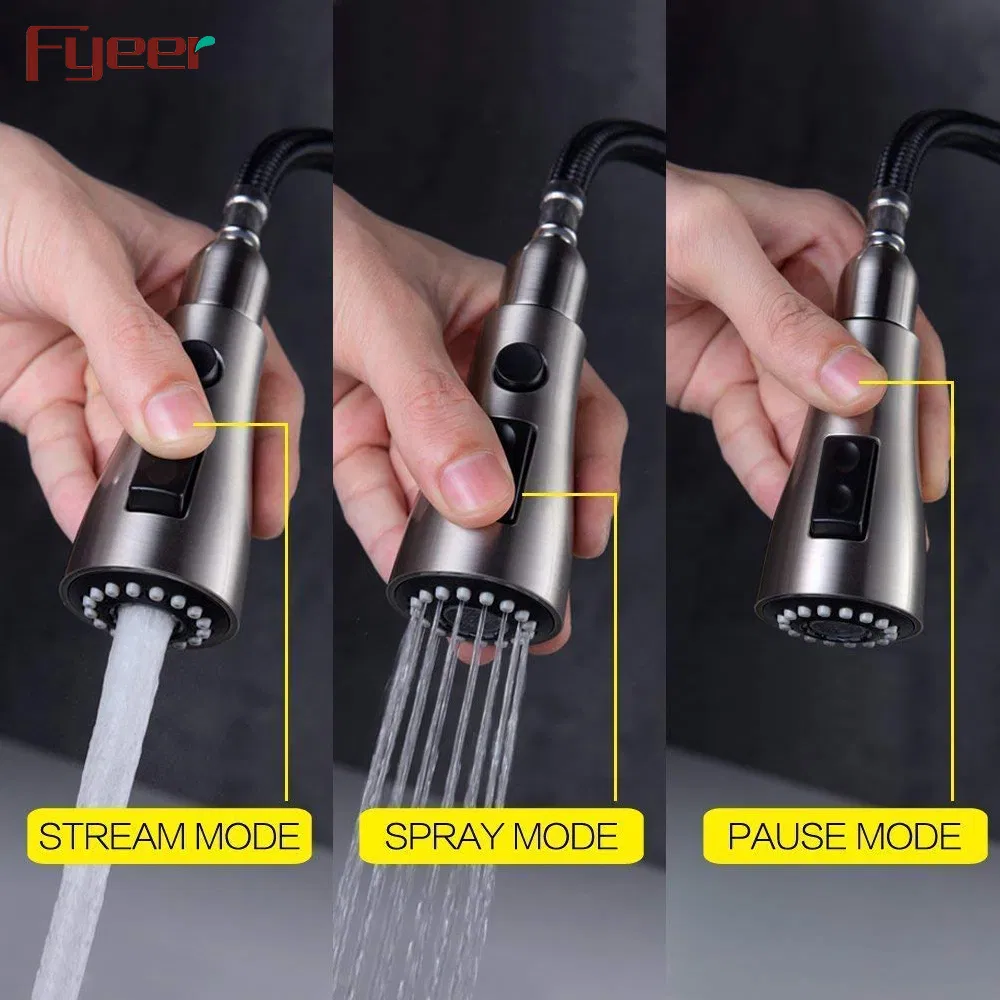 Fyeer

STREAM MODE

SPRAY MODE

PAUSE MODE