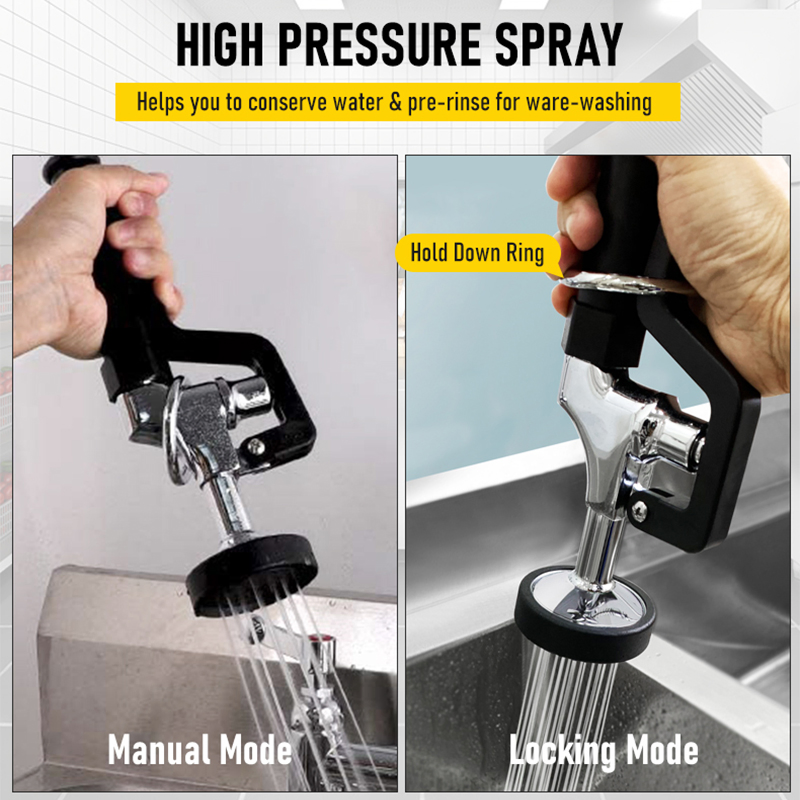 HIGH PRESSURE SPRAY

Helps you to conserve water & pre-rinse for ware-washing

Hold Down Ring

Manual Mode

Locking Mode