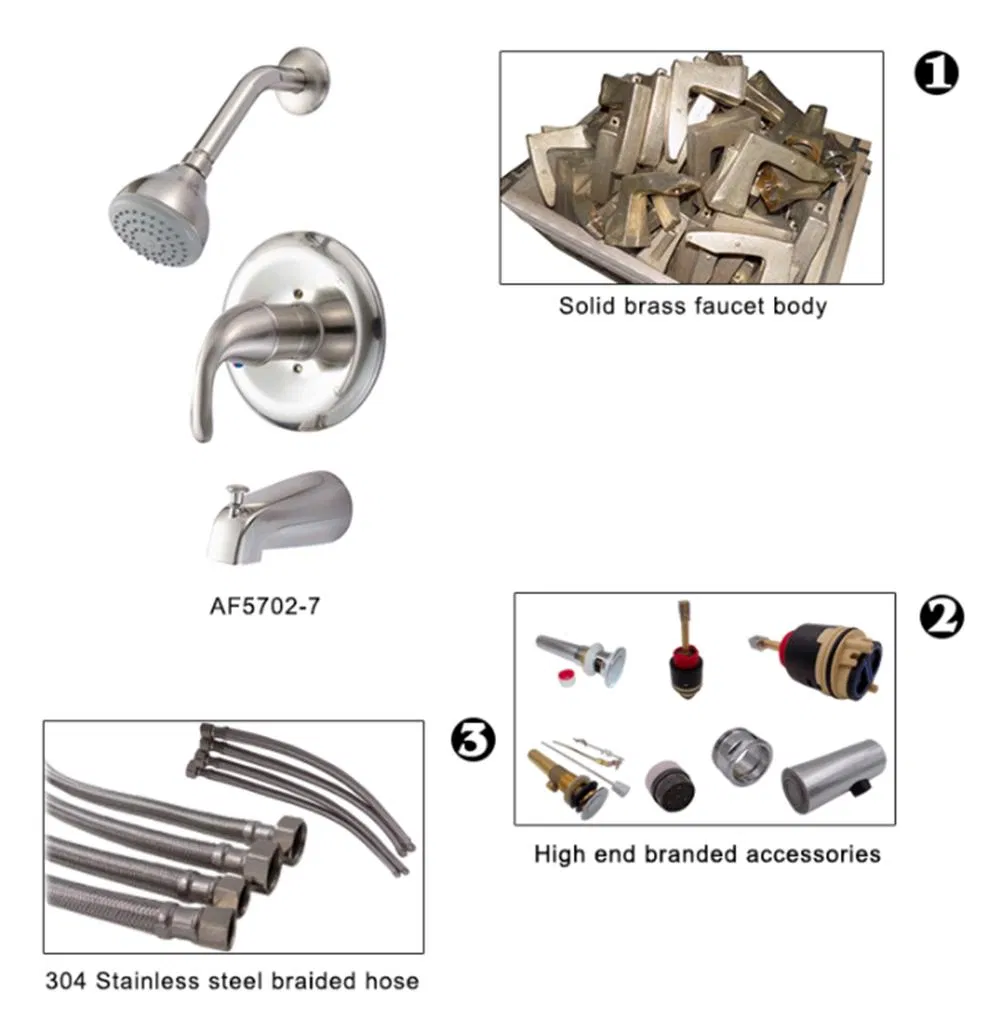 ❶
Solid brass faucet body

AF5702-7

❷
High end branded accessories

❸
304 Stainless steel braided hose