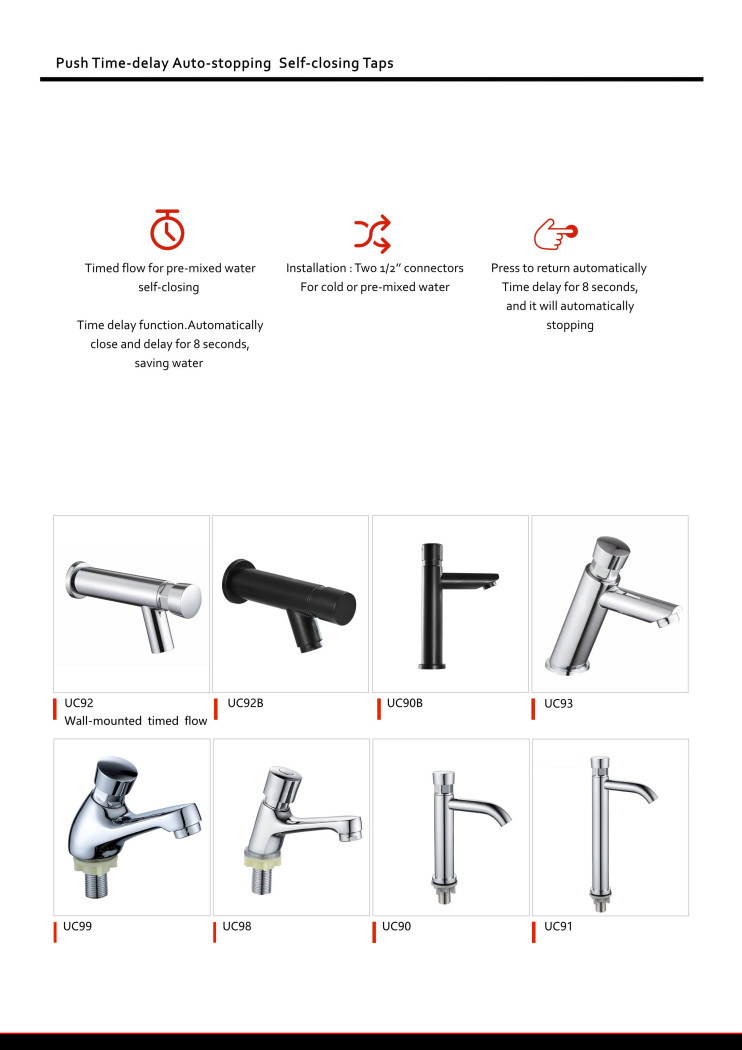 Push Time-delay Auto-stopping Self-closing Taps

Timed flow for pre-mixed water self-closing

Time delay function.Automatically close and delay for 8 seconds, saving water

Installation : Two 1/2" connectors For cold or pre-mixed water

Press to return automatically Time delay for 8 seconds, and it will automatically stopping

UC92
Wall-mounted timed flow

UC92B

UC90B

UC93

UC99

UC98

UC90

UC91