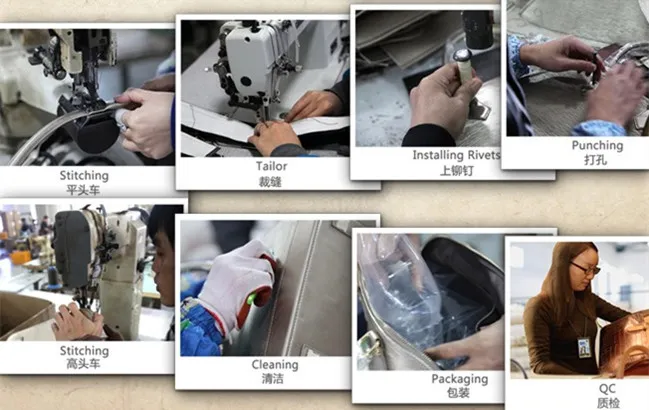 Stitching
平头车

Tailor
裁缝

Installing Rivets
上铆钉

Punching
打孔

Stitching
高头车

Cleaning
清洁

Packaging
包装

QC
质检