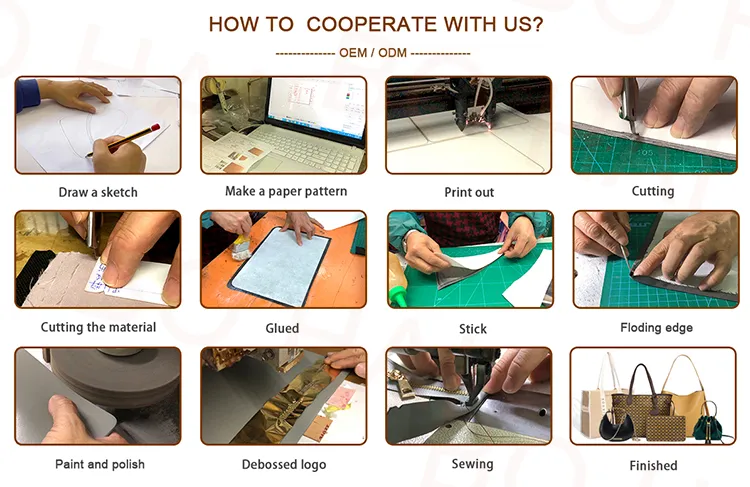 HOW TO COOPERATE WITH US?

-------------- OEM / ODM --------------

Draw a sketch

Make a paper pattern

Print out

Cutting

Cutting the material

Glued

Stick

Floding edge

Paint and polish

Debossed logo

Sewing

Finished