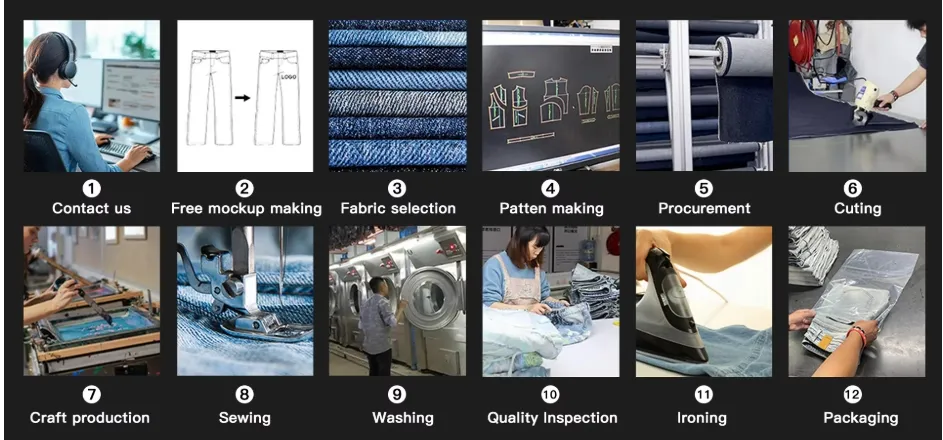 LOGO

1
Contact us

2
Free mockup making

3
Fabric selection

4
Patten making

5
Procurement

6
Cuting

7
Craft production

8
Sewing

9
Washing

10
Quality Inspection

11
Ironing

12
Packaging