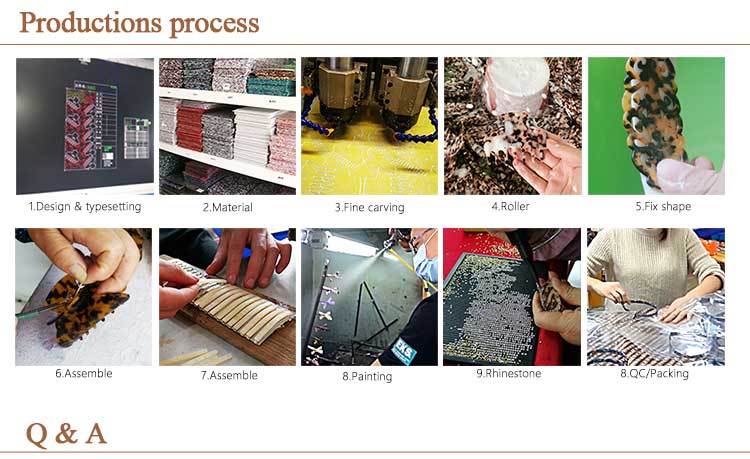 Productions process

1.Design & typesetting

2.Material

3.Fine carving

4.Roller

5.Fix shape

6.Assemble

7.Assemble

8.Painting

9.Rhinestone

8.QC/Packing

Q & A