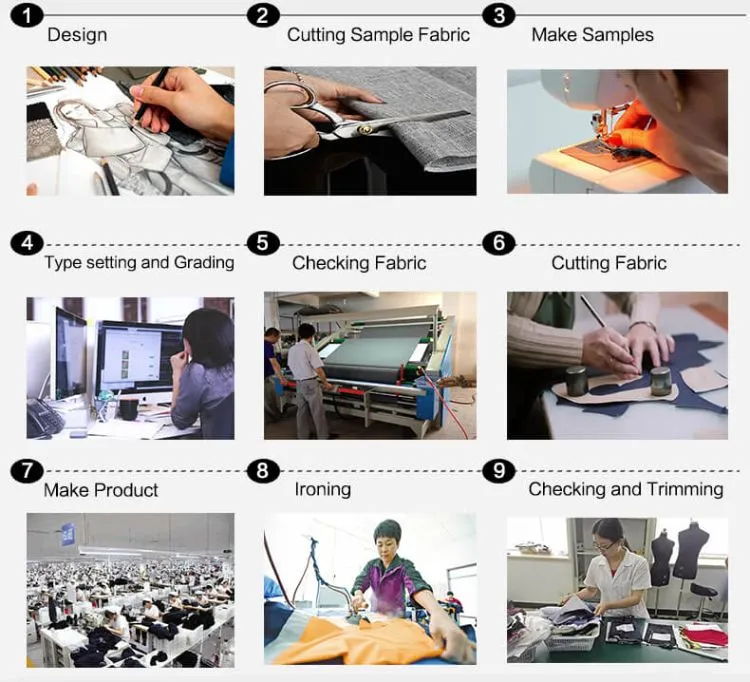 1 Design

2 Cutting Sample Fabric

3 Make Samples

4 Type setting and Grading

5 Checking Fabric

6 Cutting Fabric

7 Make Product

8 Ironing

9 Checking and Trimming