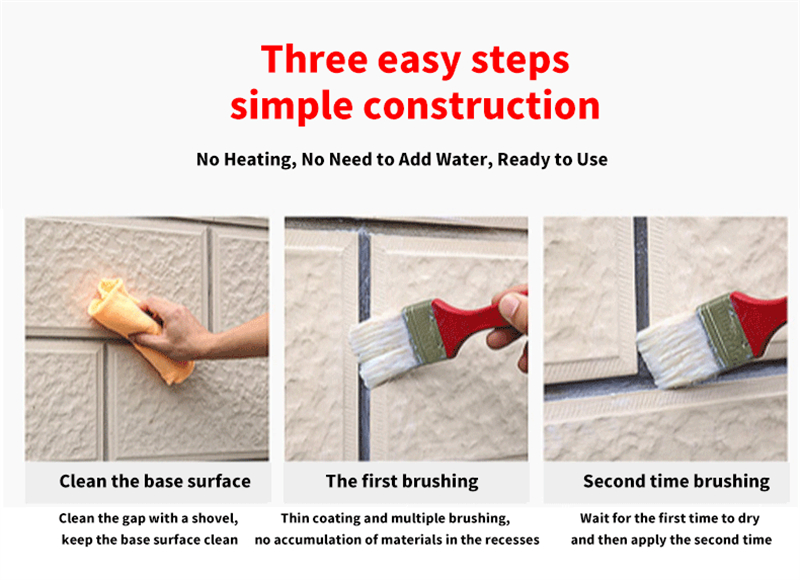 Three easy steps
simple construction

No Heating, No Need to Add Water, Ready to Use

Clean the base surface

Clean the gap with a shovel, keep the base surface clean

The first brushing

Thin coating and multiple brushing, no accumulation of materials in the recesses

Second time brushing

Wait for the first time to dry and then apply the second time