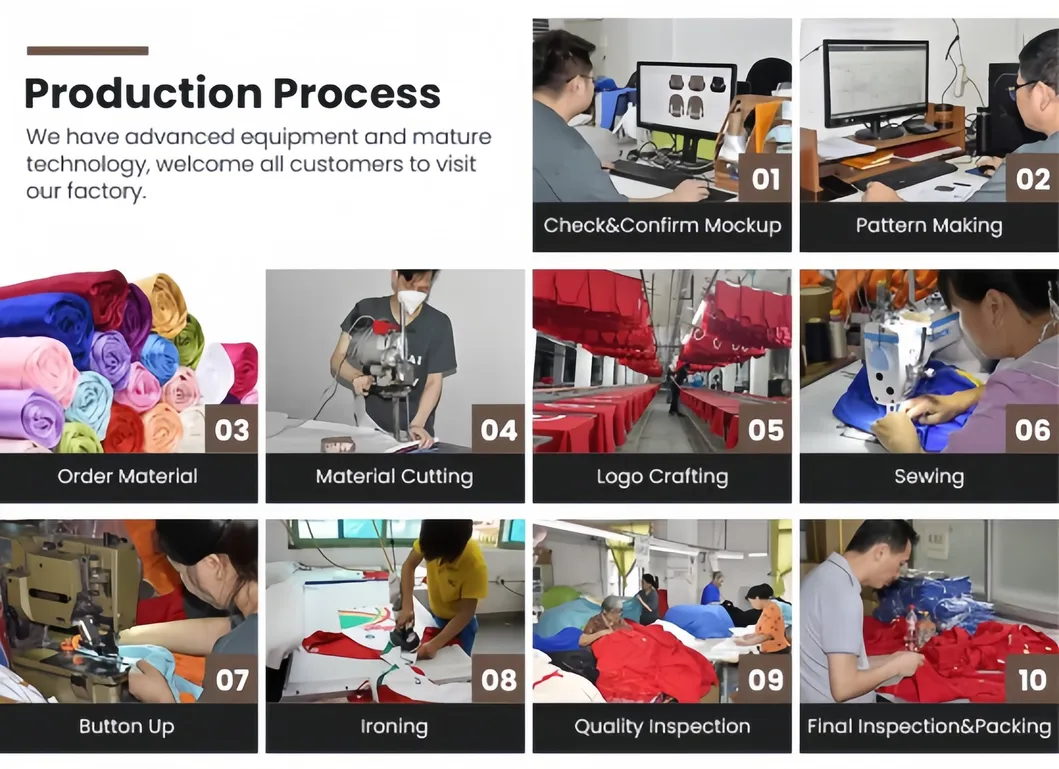 Production Process

We have advanced equipment and mature technology, welcome all customers to visit our factory.

01
Check&Confirm Mockup

02
Pattern Making

03
Order Material

04
Material Cutting

05
Logo Crafting

06
Sewing

07
Button Up

08
Ironing

09
Quality Inspection

10
Final Inspection&Packing