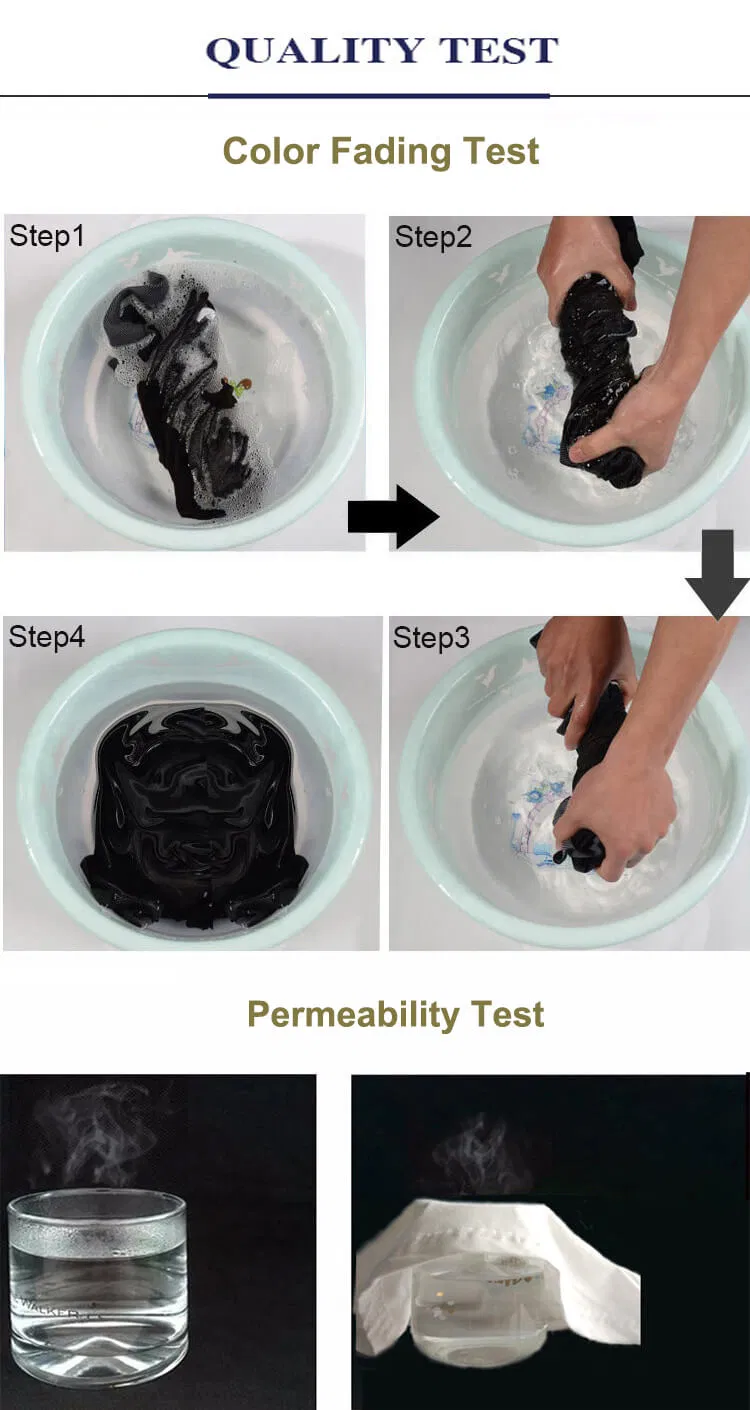 QUALITY TEST

Color Fading Test

Step1

Step2

Step4

Step3

Permeability Test