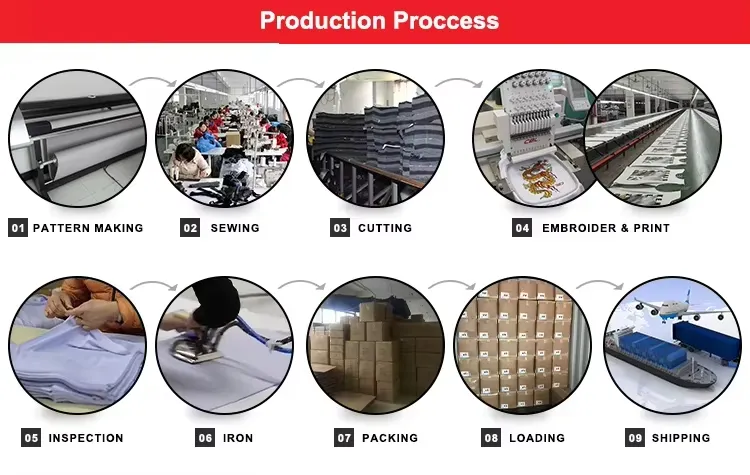 Production Proccess

01 PATTERN MAKING

02 SEWING

03 CUTTING

04 EMBROIDER & PRINT

05 INSPECTION

06 IRON

07 PACKING

08 LOADING

09 SHIPPING