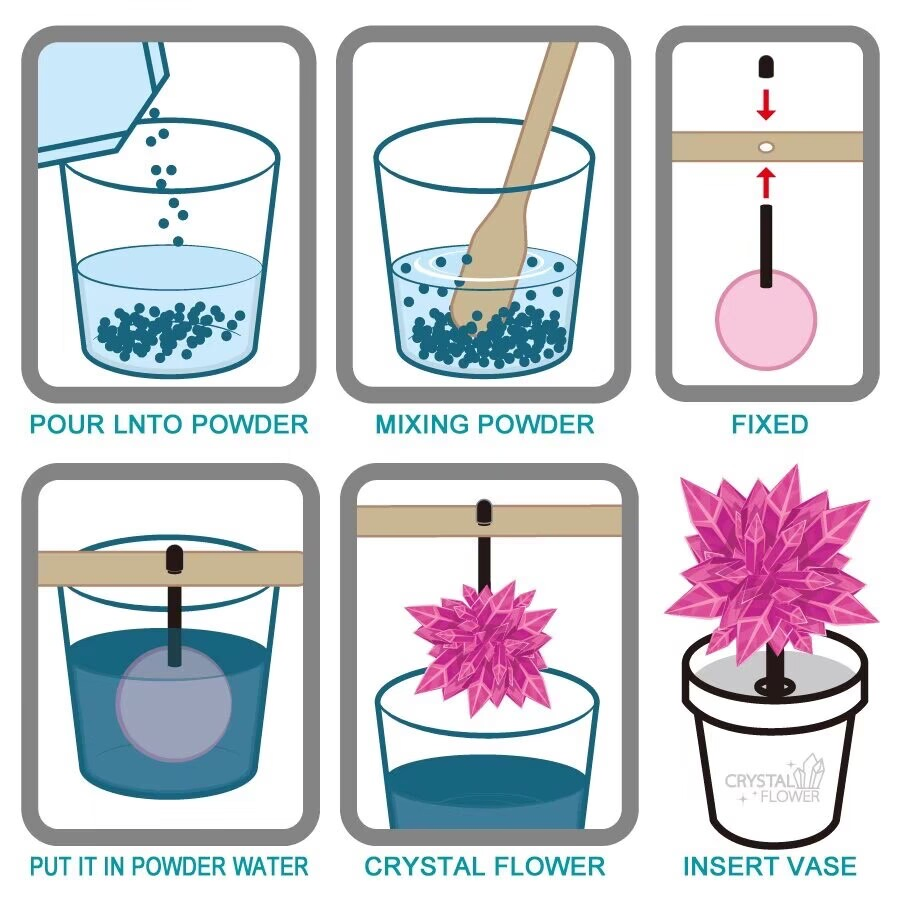 POUR LNTO POWDER

MIXING POWDER

FIXED

PUT IT IN POWDER WATER

CRYSTAL FLOWER

CRYSTAL FLOWER

INSERT VASE