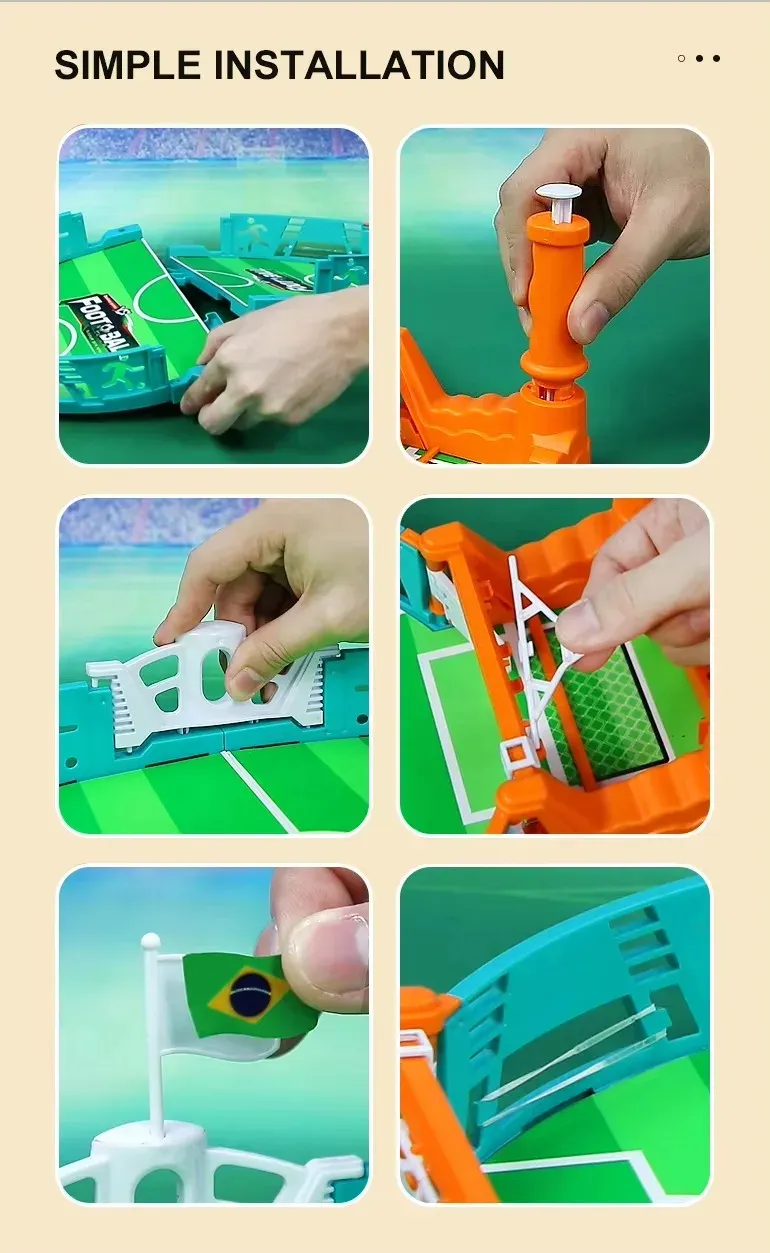 SIMPLE INSTALLATION

FOOTBALL