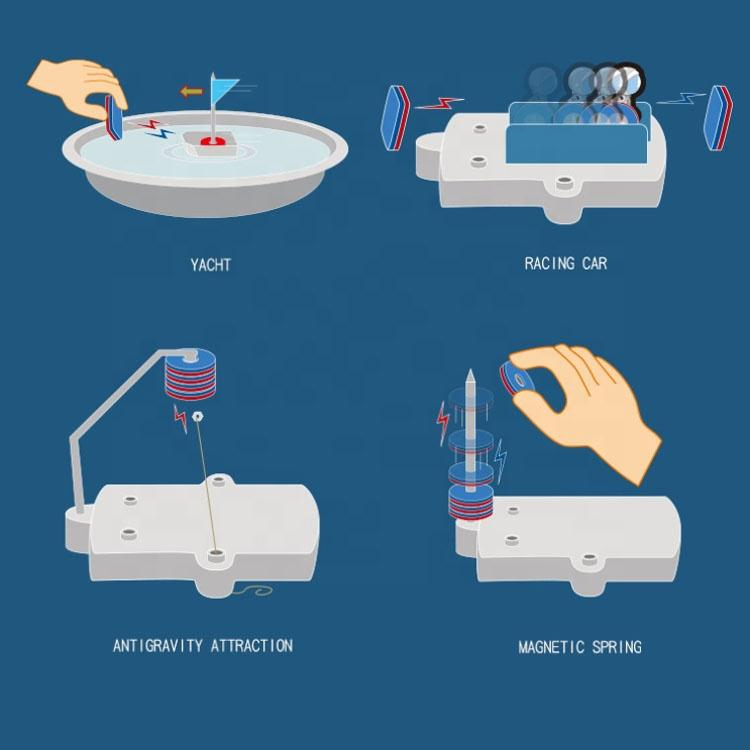 YACHT

RACING CAR

ANTIGRAVITY ATTRACTION

MAGNETIC SPRING