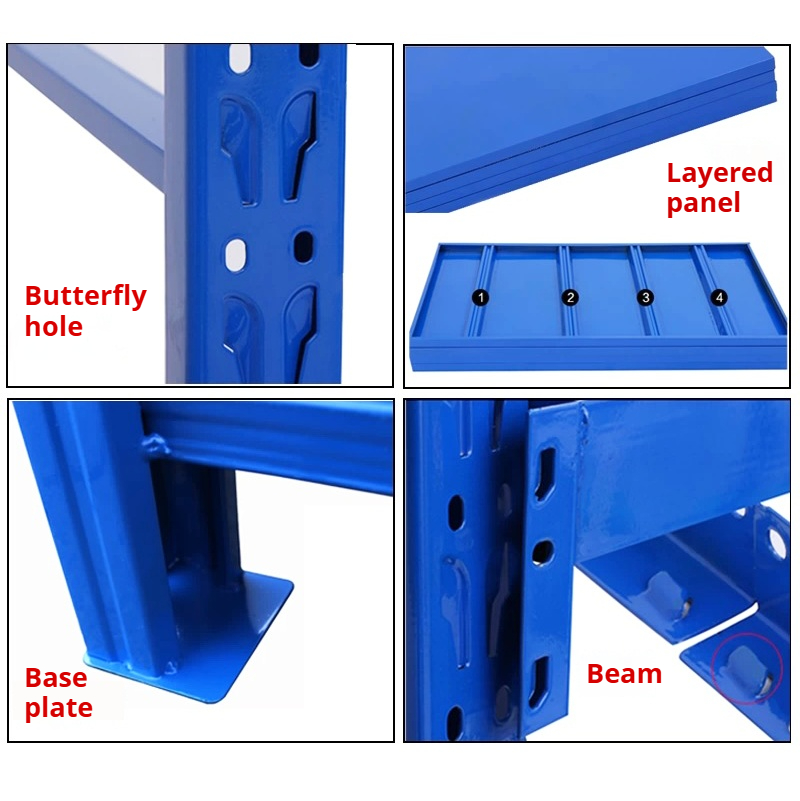 Butterfly hole

Layered panel

1 2 3 4

Base plate

Beam