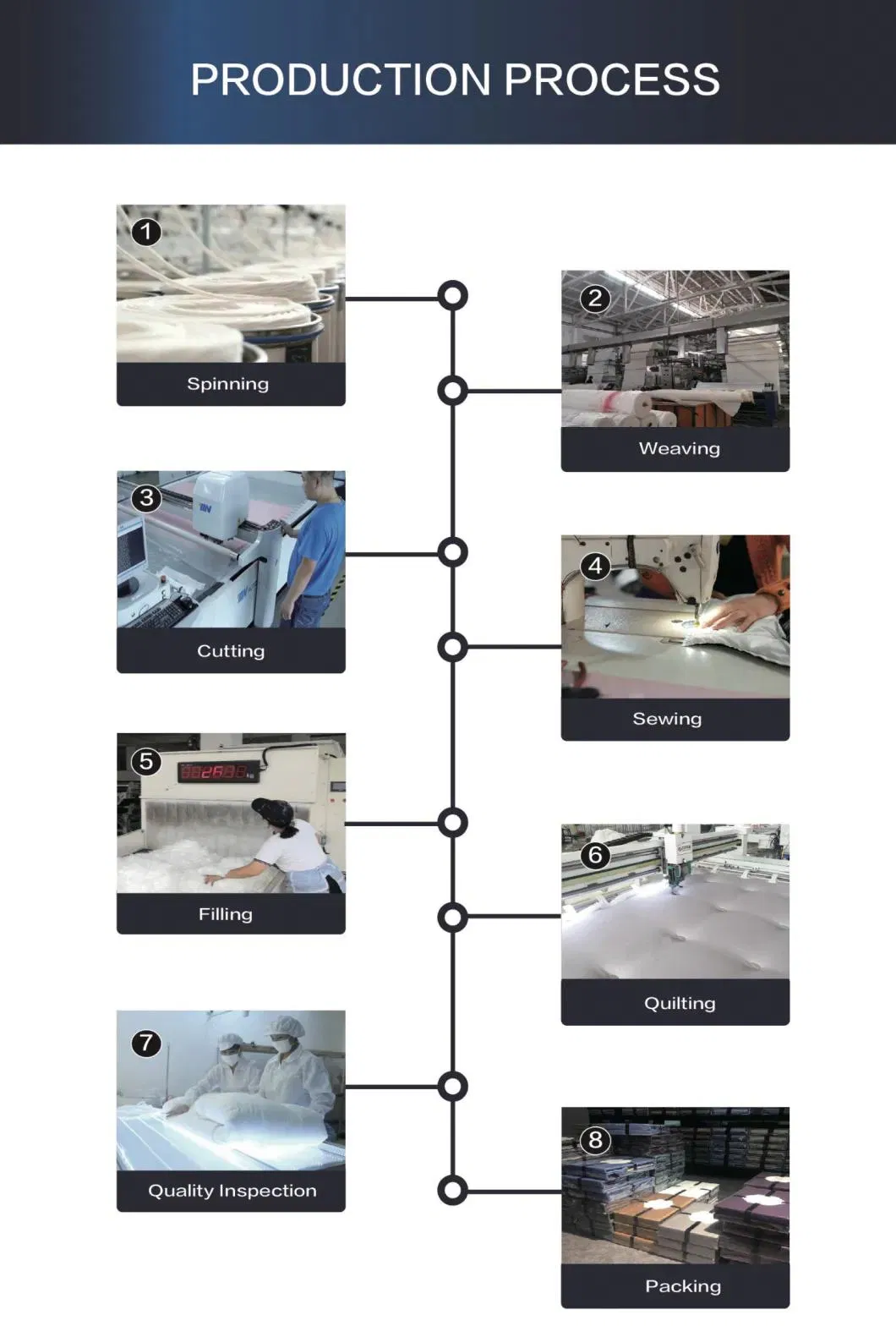 PRODUCTION PROCESS

1
Spinning

2
Weaving

3
Cutting

4
Sewing

5
Filling

6
Quilting

7
Quality Inspection

8
Packing