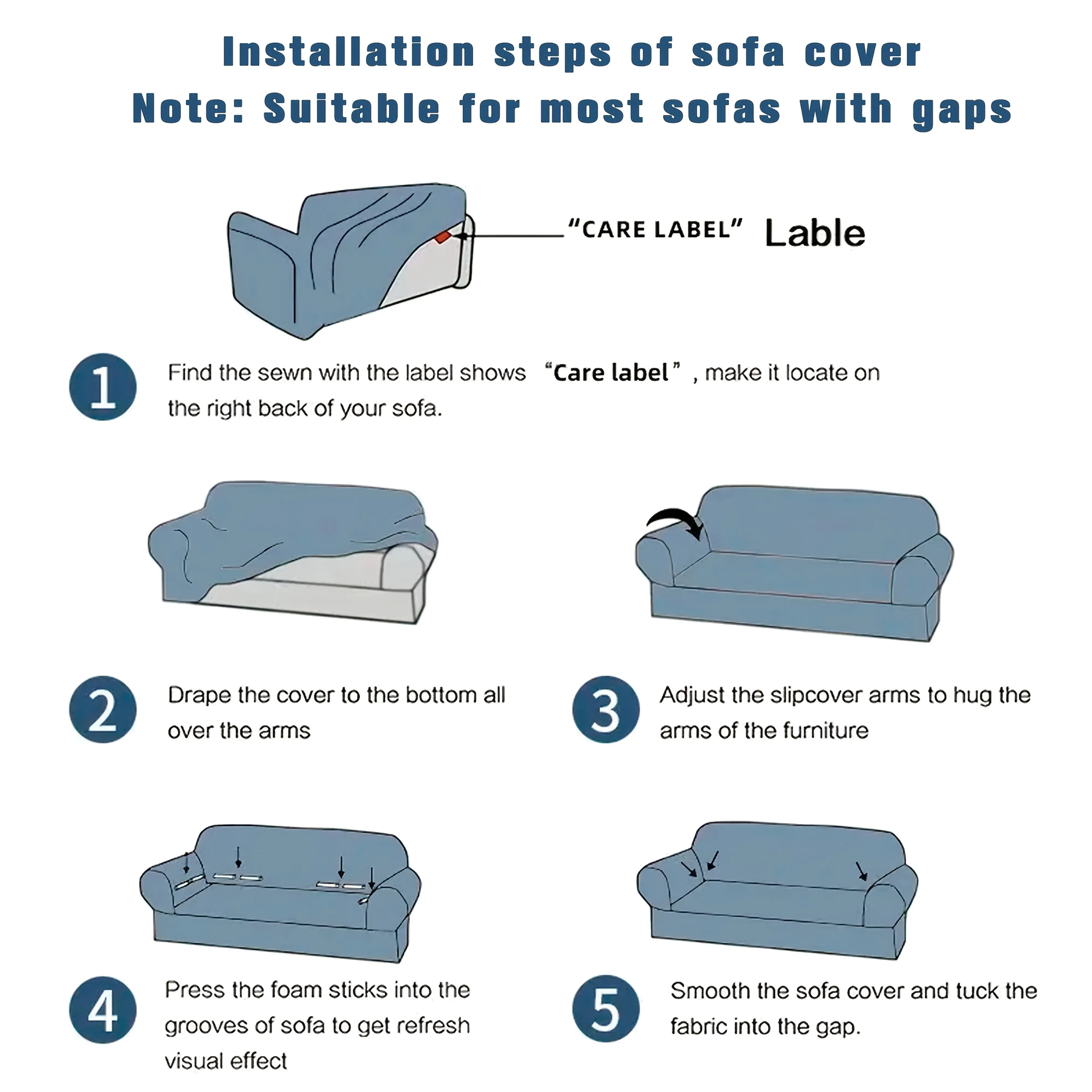 Installation steps of sofa cover
Note: Suitable for most sofas with gaps

"CARE LABEL" Lable

1

Find the sewn with the label shows "Care label", make it locate on the right back of your sofa.

2

Drape the cover to the bottom all over the arms

3

Adjust the slipcover arms to hug the arms of the furniture

4

Press the foam sticks into the grooves of sofa to get refresh visual effect

5

Smooth the sofa cover and tuck the fabric into the gap.