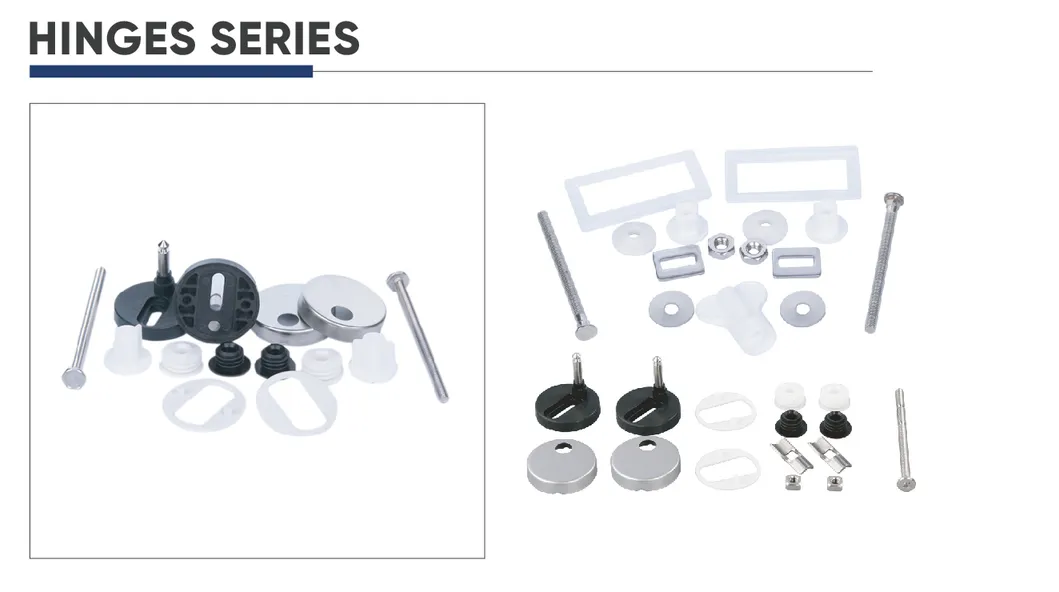 HINGES SERIES