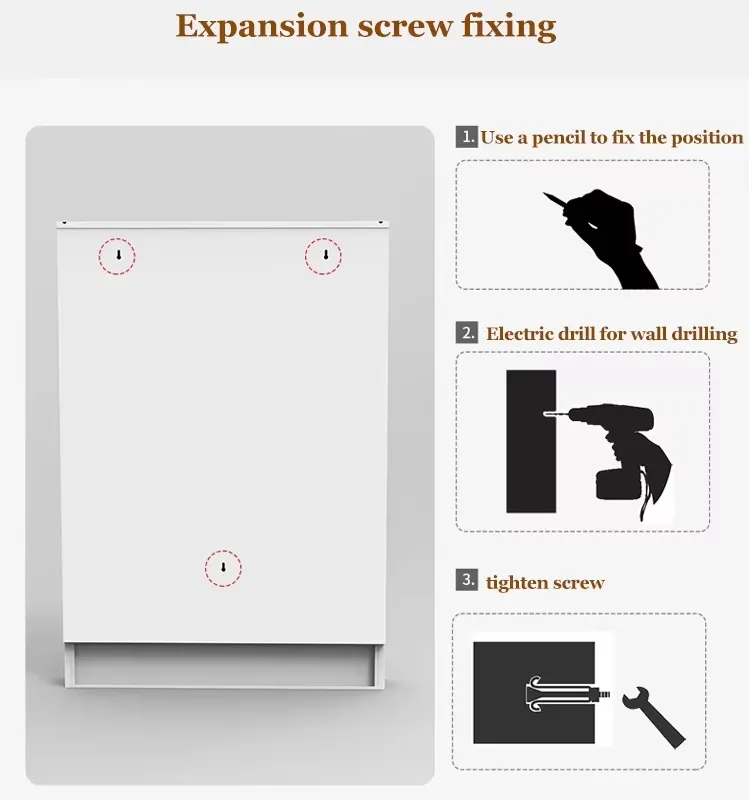 Expansion screw fixing

1. Use a pencil to fix the position

2. Electric drill for wall drilling

3. tighten screw