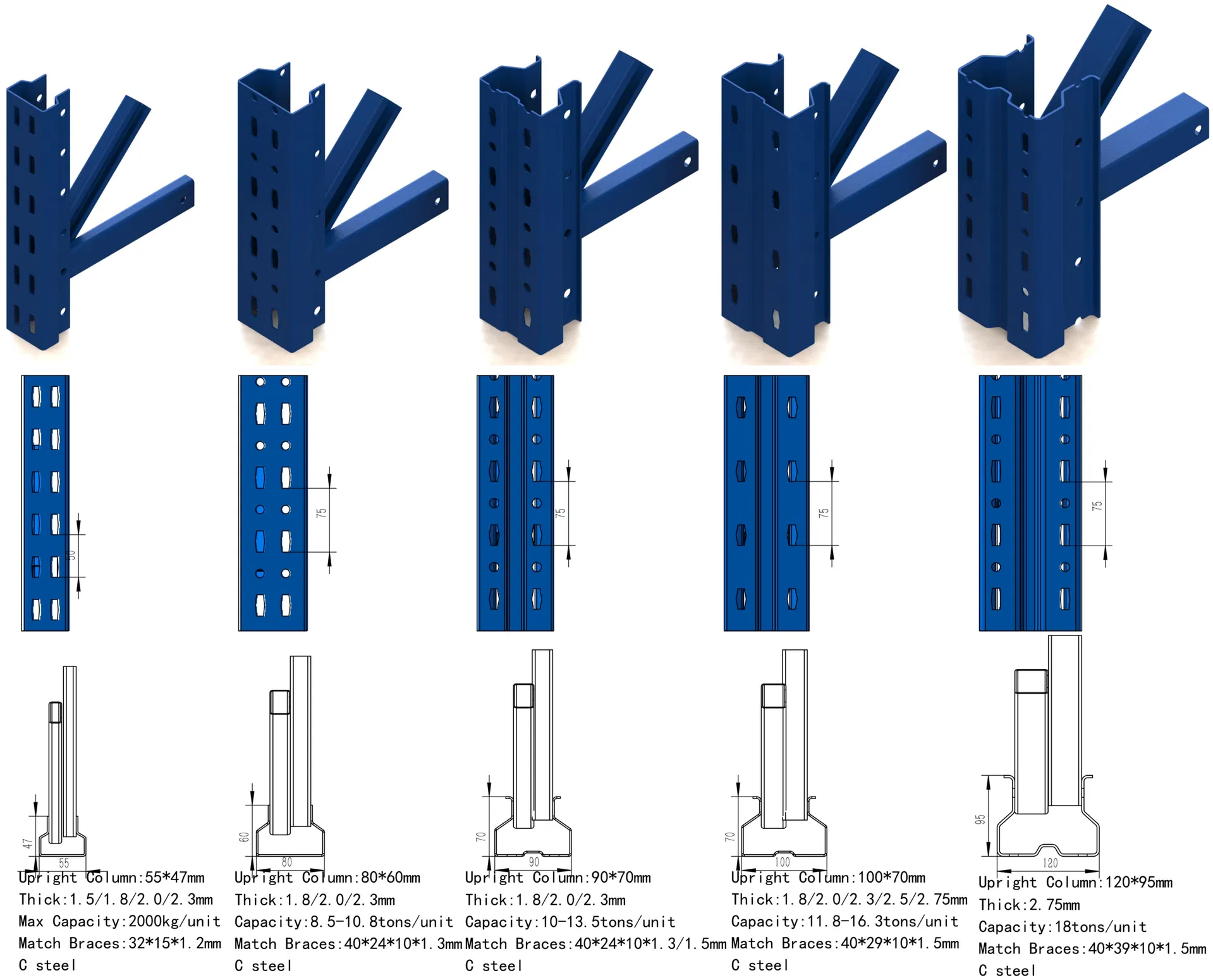 50

47

55

Upright Column:55*47mm
Thick:1.5/1.8/2.0/2.3mm
Max Capacity:2000kg/unit
Match Braces:32*15*1.2mm
C steel

75

60

80

Upright Column:80*60mm
Thick:1.8/2.0/2.3mm
Capacity:8.5-10.8tons/unit
Match Braces:40*24*10*1.3mm
C steel

75

70

90

Upright Column:90*70mm
Thick:1.8/2.0/2.3mm
Capacity:10-13.5tons/unit
Match Braces:40*24*10*1.3/1.5mm
C steel

75

70

100

Upright Column:100*70mm
Thick:1.8/2.0/2.3/2.5/2.75mm
Capacity:11.8-16.3tons/unit
Match Braces:40*29*10*1.5mm
C steel

75

95

120

Upright Column:120*95mm
Thick:2.75mm
Capacity:18tons/unit
Match Braces:40*39*10*1.5mm
C steel