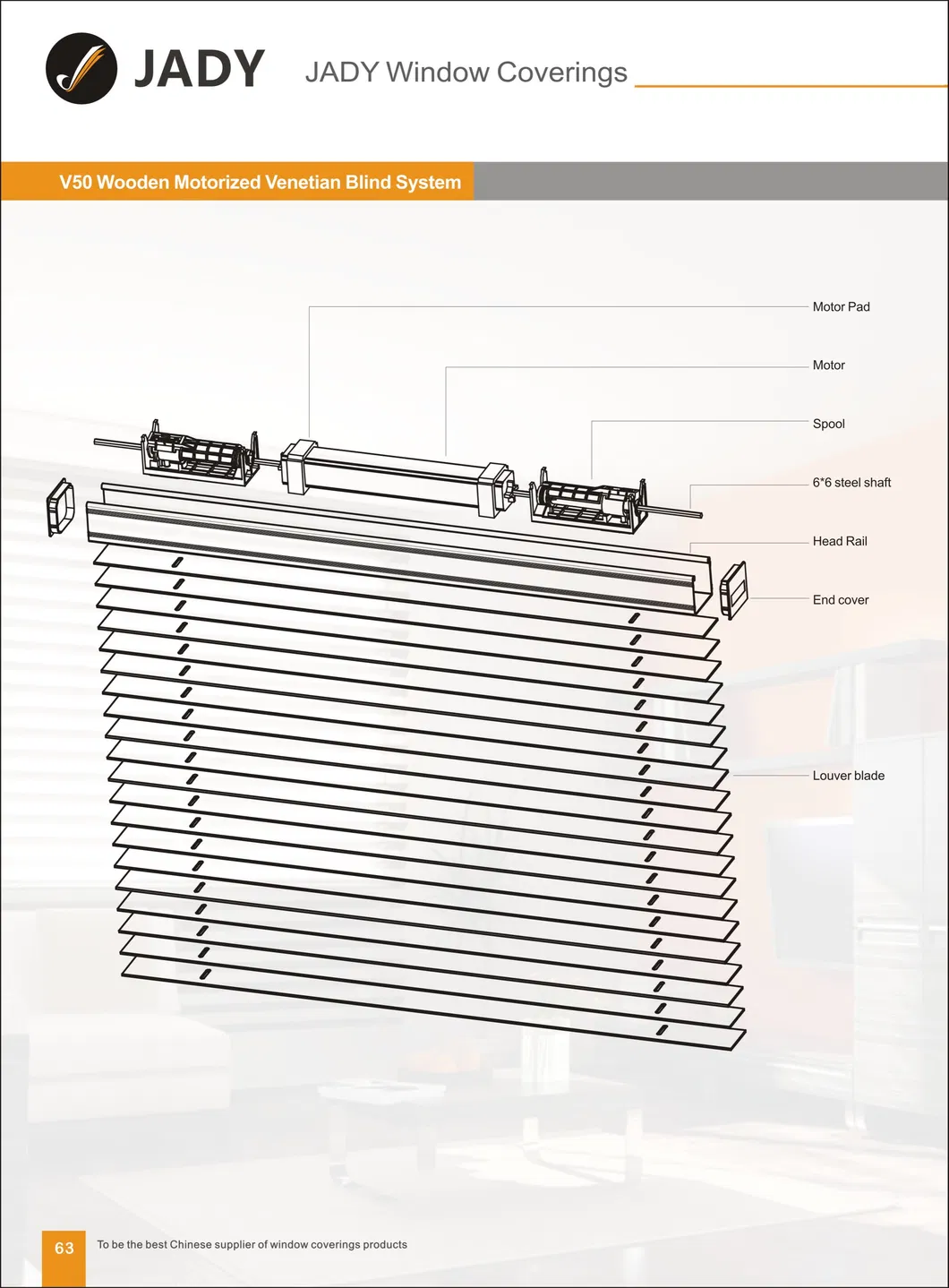 JADY JADY Window Coverings

V50 Wooden Motorized Venetian Blind System

Motor Pad

Motor

Spool

6*6 steel shaft

Head Rail

End cover

Louver blade

63 To be the best Chinese supplier of window coverings products