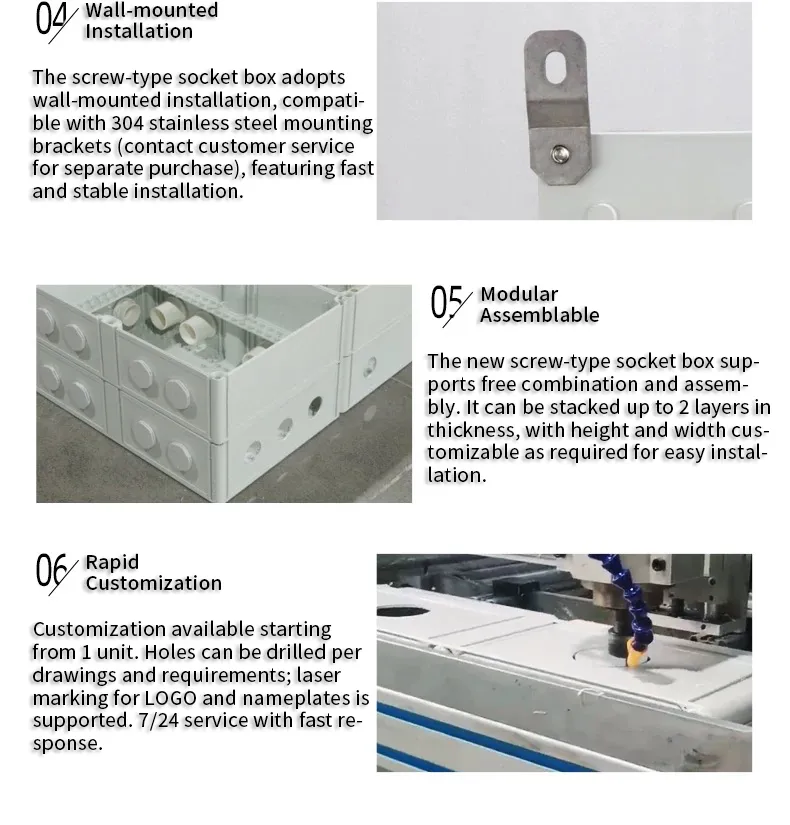 04 Wall-mounted Installation

The screw-type socket box adopts wall-mounted installation, compatible with 304 stainless steel mounting brackets (contact customer service for separate purchase), featuring fast and stable installation.

05 Modular Assemblable

The new screw-type socket box supports free combination and assembly. It can be stacked up to 2 layers in thickness, with height and width customizable as required for easy installation.

06 Rapid Customization

Customization available starting from 1 unit. Holes can be drilled per drawings and requirements; laser marking for LOGO and nameplates is supported. 7/24 service with fast response.