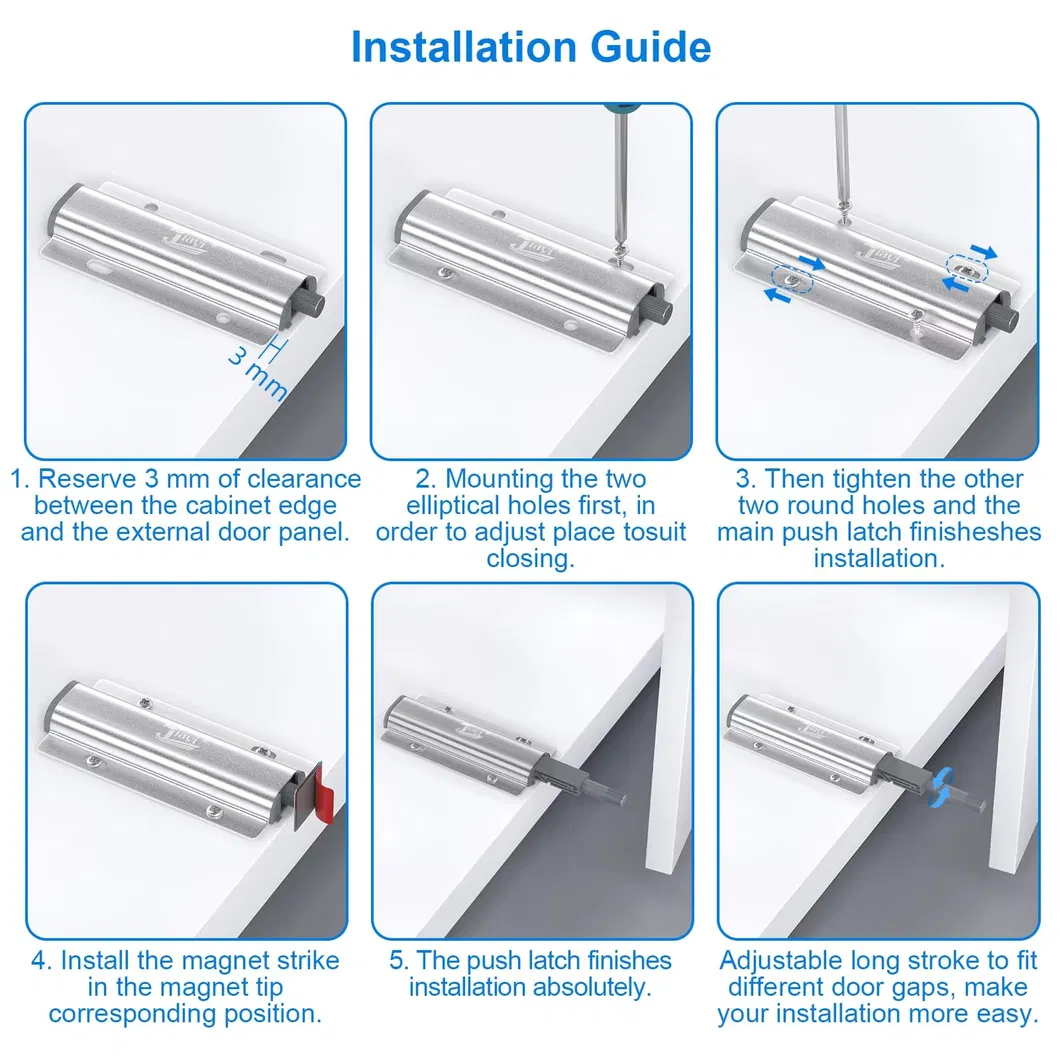 Installation Guide

3 mm

1. Reserve 3 mm of clearance between the cabinet edge and the external door panel.

2. Mounting the two elliptical holes first, in order to adjust place tosuit closing.

3. Then tighten the other two round holes and the main push latch finisheshes installation.

4. Install the magnet strike in the magnet tip corresponding position.

5. The push latch finishes installation absolutely.

Adjustable long stroke to fit different door gaps, make your installation more easy.