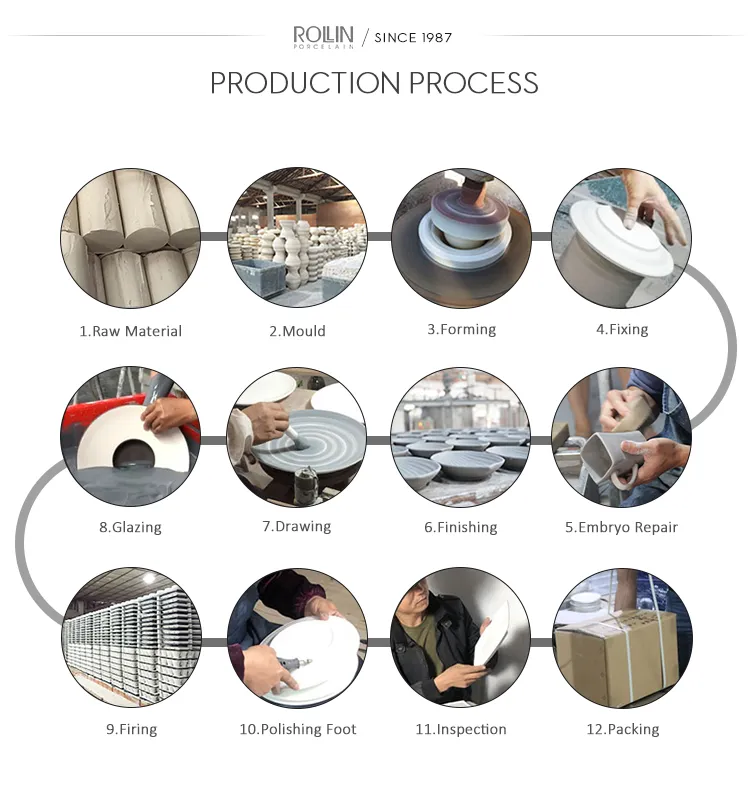 ROLLIN PORCELAIN / SINCE 1987

PRODUCTION PROCESS

1.Raw Material

2.Mould

3.Forming

4.Fixing

8.Glazing

7.Drawing

6.Finishing

5.Embryo Repair

9.Firing

10.Polishing Foot

11.Inspection

12.Packing