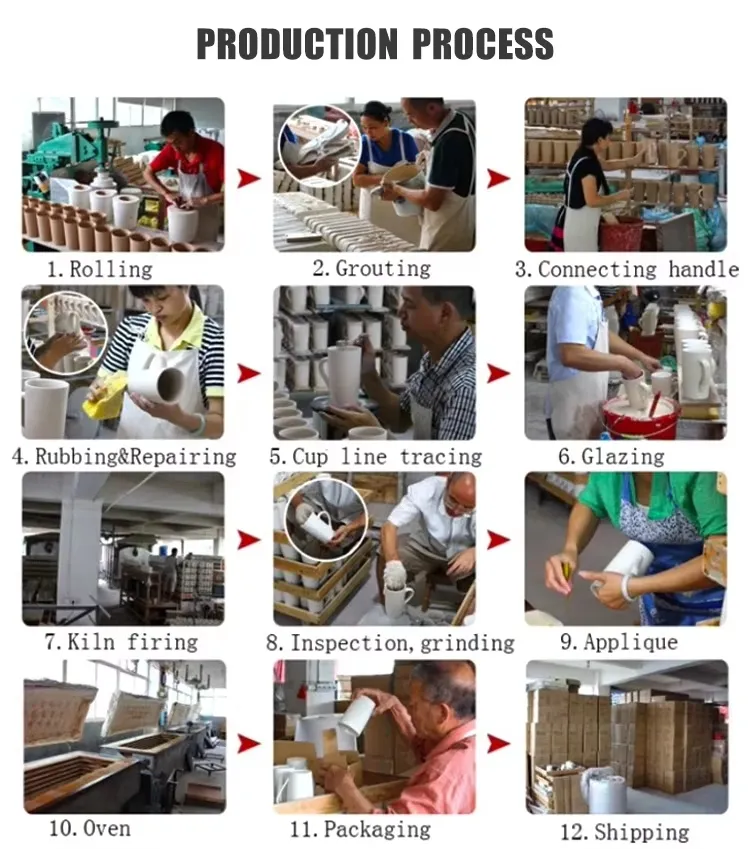 PRODUCTION PROCESS

1. Rolling

2. Grouting

3. Connecting handle

4. Rubbing&Repairing

5. Cup line tracing

6. Glazing

7. Kiln firing

8. Inspection, grinding

9. Applique

10. Oven

11. Packaging

12. Shipping