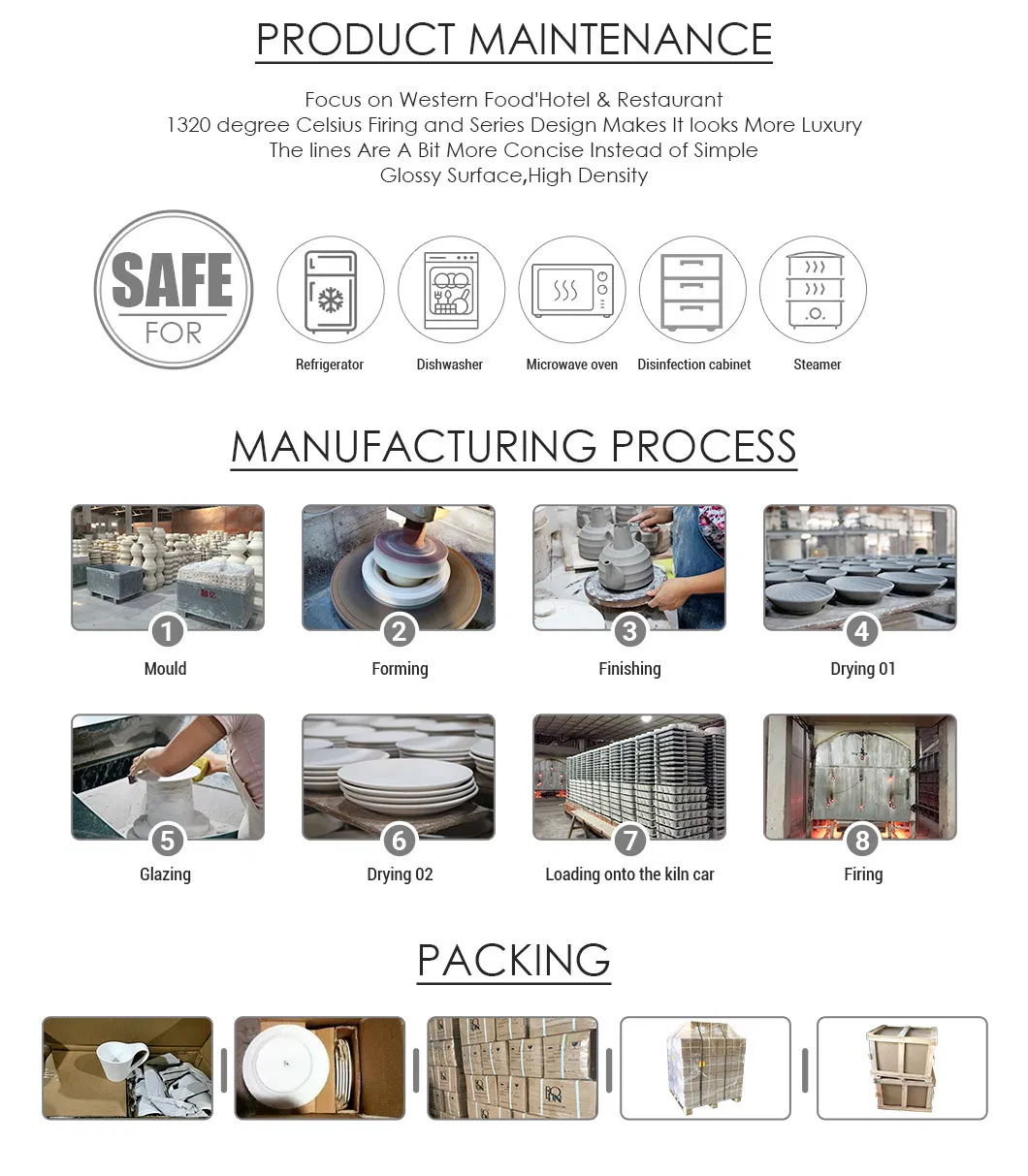 PRODUCT MAINTENANCE

Focus on Western Food'Hotel & Restaurant
1320 degree Celsius Firing and Series Design Makes It looks More Luxury
The lines Are A Bit More Concise Instead of Simple
Glossy Surface,High Density

SAFE
FOR

Refrigerator
Dishwasher
Microwave oven
Disinfection cabinet
Steamer

MANUFACTURING PROCESS

1
Mould
2
Forming
3
Finishing
4
Drying 01
5
Glazing
6
Drying 02
7
Loading onto the kiln car
8
Firing

PACKING