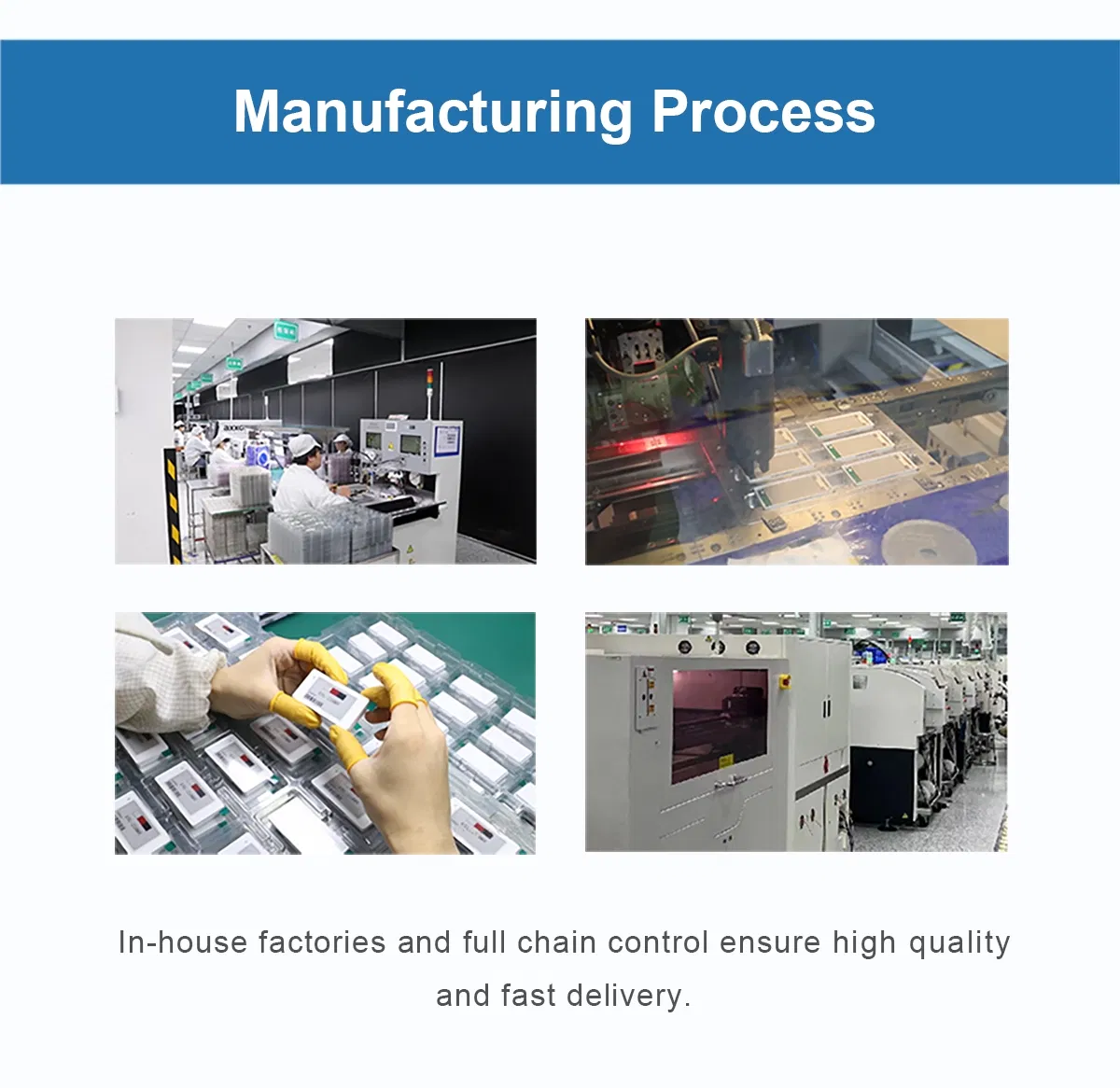 Manufacturing Process

In-house factories and full chain control ensure high quality and fast delivery.