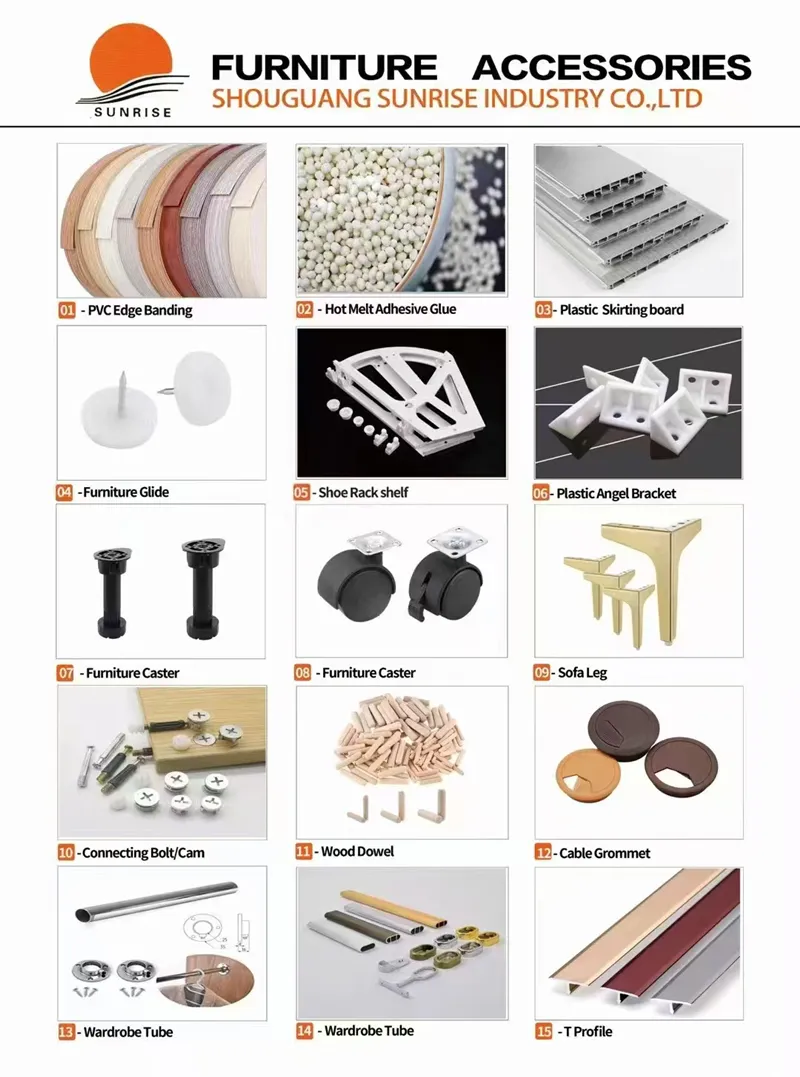 SUNRISE

FURNITURE ACCESSORIES
SHOUGUANG SUNRISE INDUSTRY CO.,LTD

01 - PVC Edge Banding

02 - Hot Melt Adhesive Glue

03 - Plastic Skirting board

04 - Furniture Glide

05 - Shoe Rack shelf

06 - Plastic Angel Bracket

07 - Furniture Caster

08 - Furniture Caster

09 - Sofa Leg

10 - Connecting Bolt/Cam

11 - Wood Dowel

12 - Cable Grommet

13 - Wardrobe Tube

14 - Wardrobe Tube

15 - T Profile