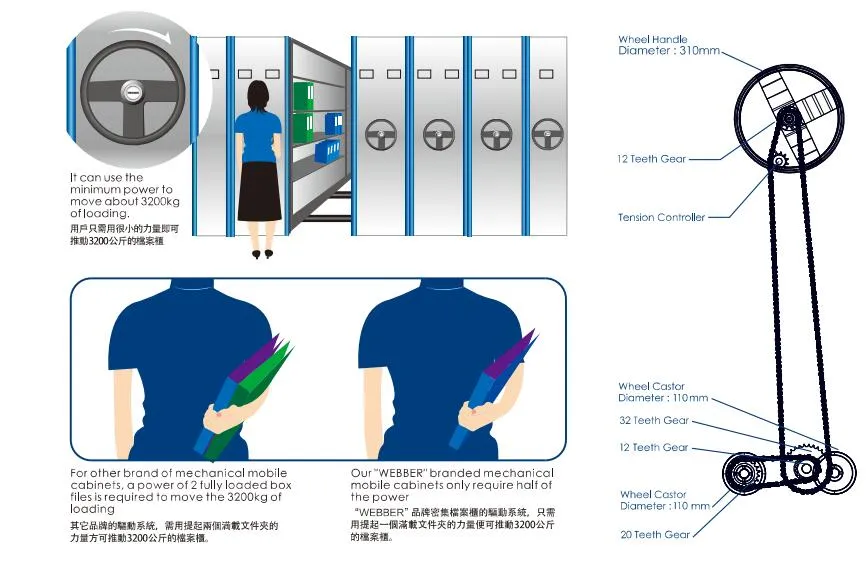 It can use the minimum power to move about 3200kg of loading.
用戶只需用很小的力量即可推動3200公斤的檔案櫃

For other brand of mechanical mobile cabinets, a power of 2 fully loaded box files is required to move the 3200kg of loading
其它品牌的驅動系統，需用提起兩個滿載文件夾的力量方可推動3200公斤的檔案櫃。

Our "WEBBER" branded mechanical mobile cabinets only require half of the power
"WEBBER" 品牌密集檔案櫃的驅動系統，只需用提起一個滿載文件夾的力量便可推動3200公斤的檔案櫃。

Wheel Handle Diameter : 310mm

12 Teeth Gear

Tension Controller

Wheel Castor Diameter : 110mm

32 Teeth Gear

12 Teeth Gear

Wheel Castor Diameter : 110 mm

20 Teeth Gear